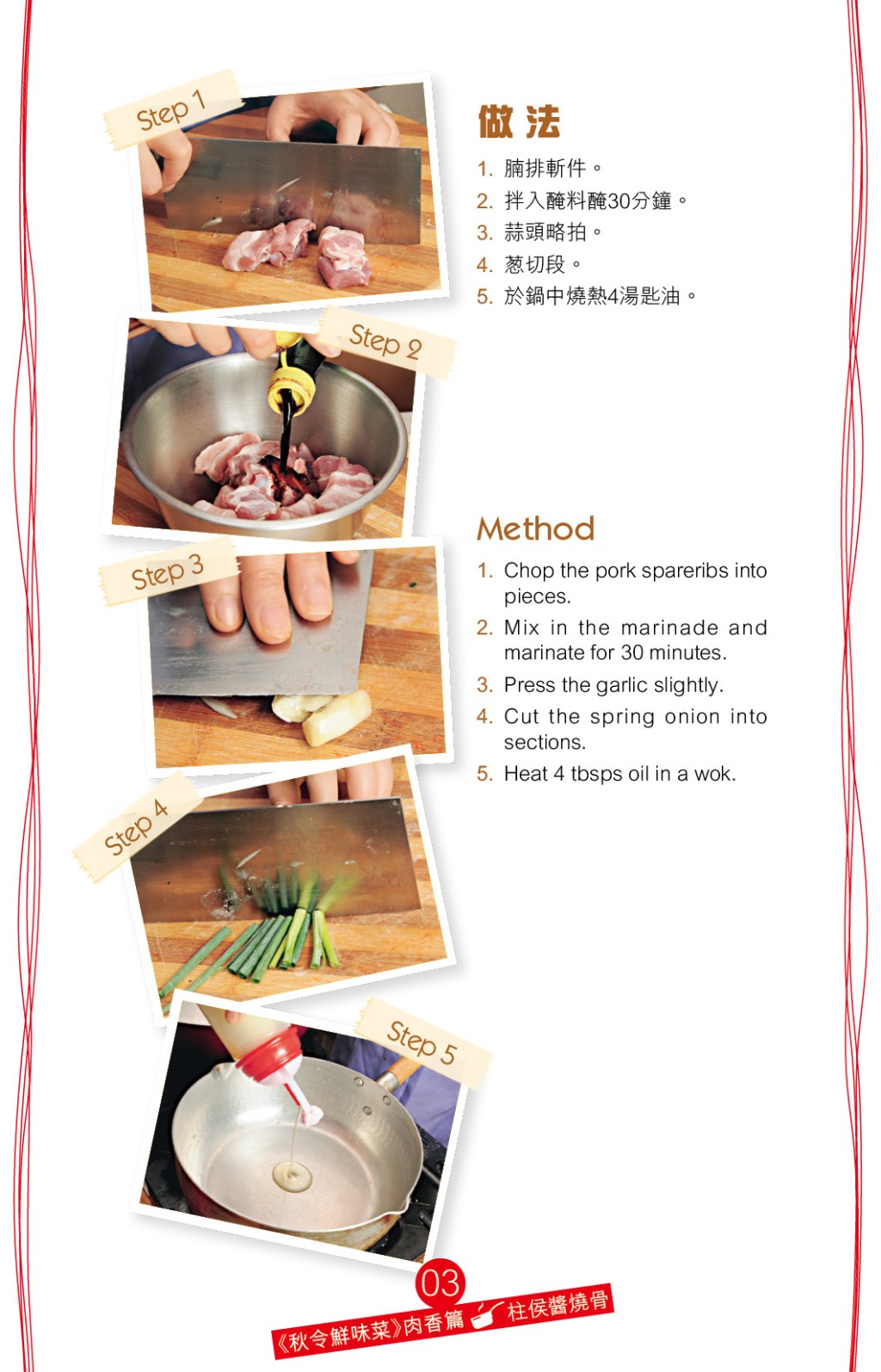 Step 1

Step 2

Step 3

Step 4

Step 5

做法

1. 腩排斬件。
2. 拌入醃料醃30分鐘。
3. 蒜頭略拍。
4. 葱切段。
5. 於鍋中燒熱4湯匙油。

Method

1. Chop the pork spareribs into pieces.
2. Mix in the marinade and marinate for 30 minutes.
3. Press the garlic slightly.
4. Cut the spring onion into sections.
5. Heat 4 tbsps oil in a wok.

03

《秋令鮮味菜》肉香篇 柱侯醬燒骨