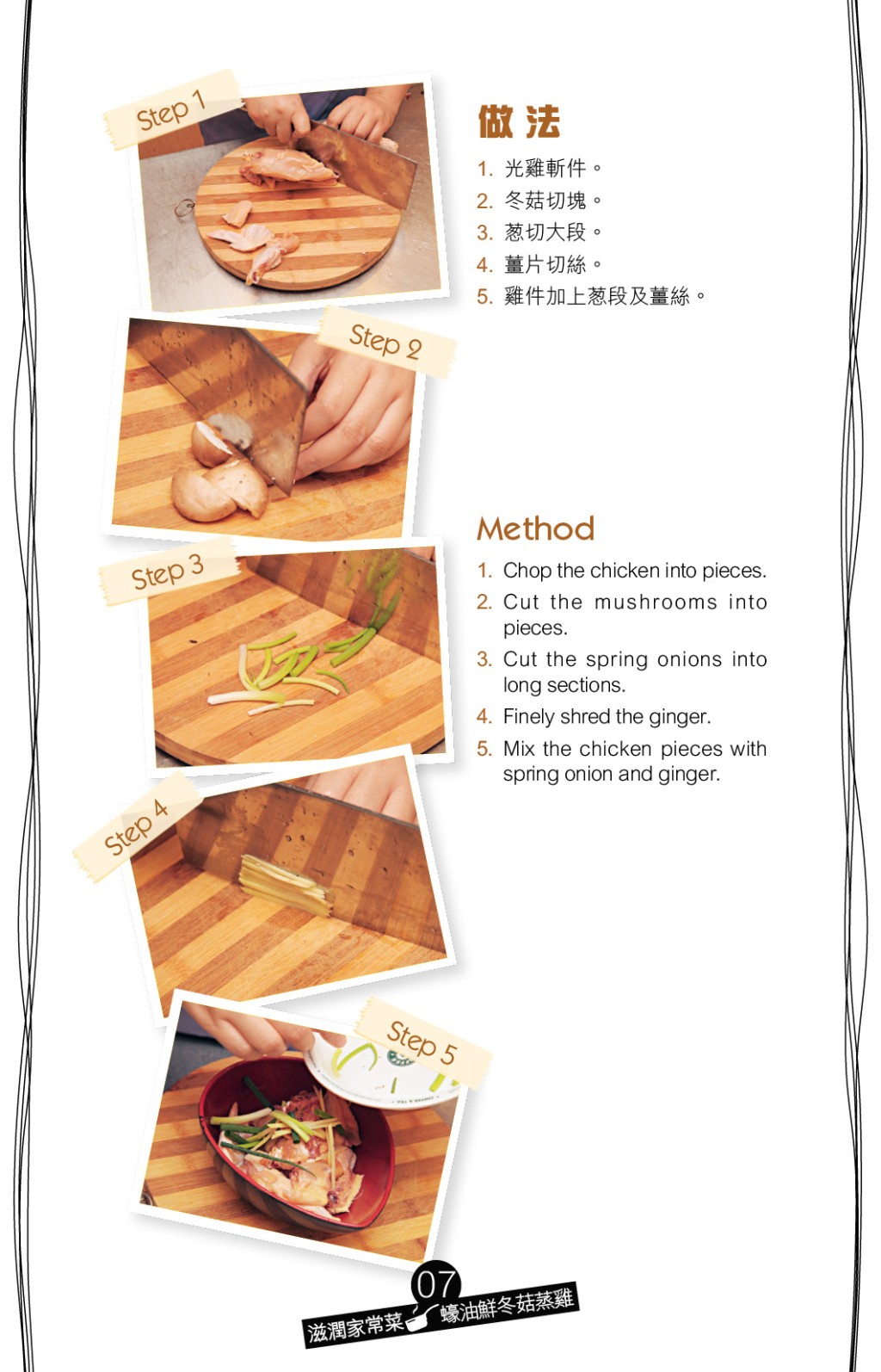 Step 1

Step 2

Step 3

Step 4

Step 5

做法

1. 光雞斬件。
2. 冬菇切塊。
3. 葱切大段。
4. 薑片切絲。
5. 雞件加上葱段及薑絲。

Method

1. Chop the chicken into pieces.
2. Cut the mushrooms into pieces.
3. Cut the spring onions into long sections.
4. Finely shred the ginger.
5. Mix the chicken pieces with spring onion and ginger.

07

滋潤家常菜 蠔油鮮冬菇蒸雞