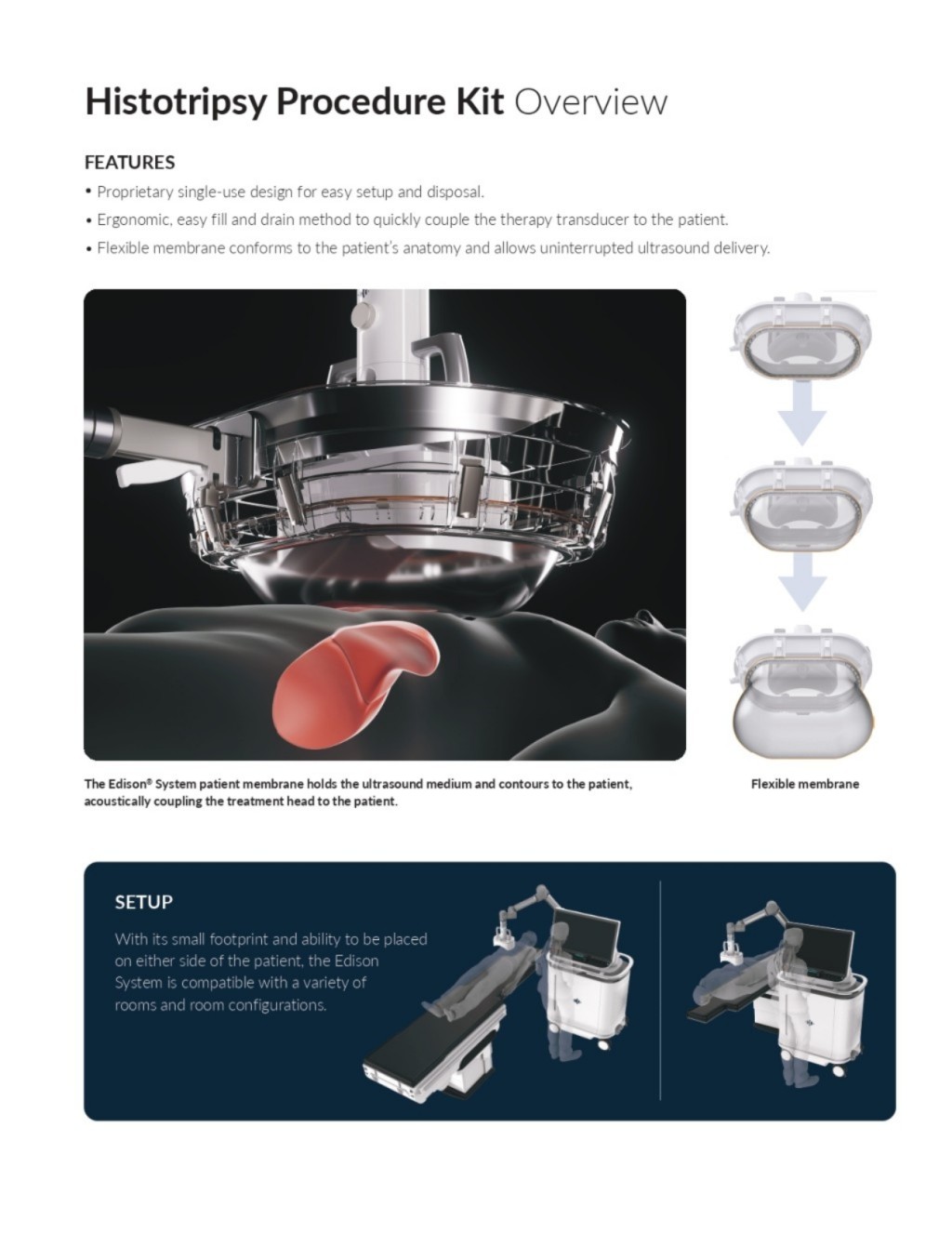 Histotripsy Procedure Kit Overview

FEATURES

• Proprietary single-use design for easy setup and disposal.

• Ergonomic, easy fill and drain method to quickly couple the therapy transducer to the patient.

• Flexible membrane conforms to the patient's anatomy and allows uninterrupted ultrasound delivery.

The Edison® System patient membrane holds the ultrasound medium and contours to the patient, acoustically coupling the treatment head to the patient.

Flexible membrane

SETUP

With its small footprint and ability to be placed on either side of the patient, the Edison System is compatible with a variety of rooms and room configurations.