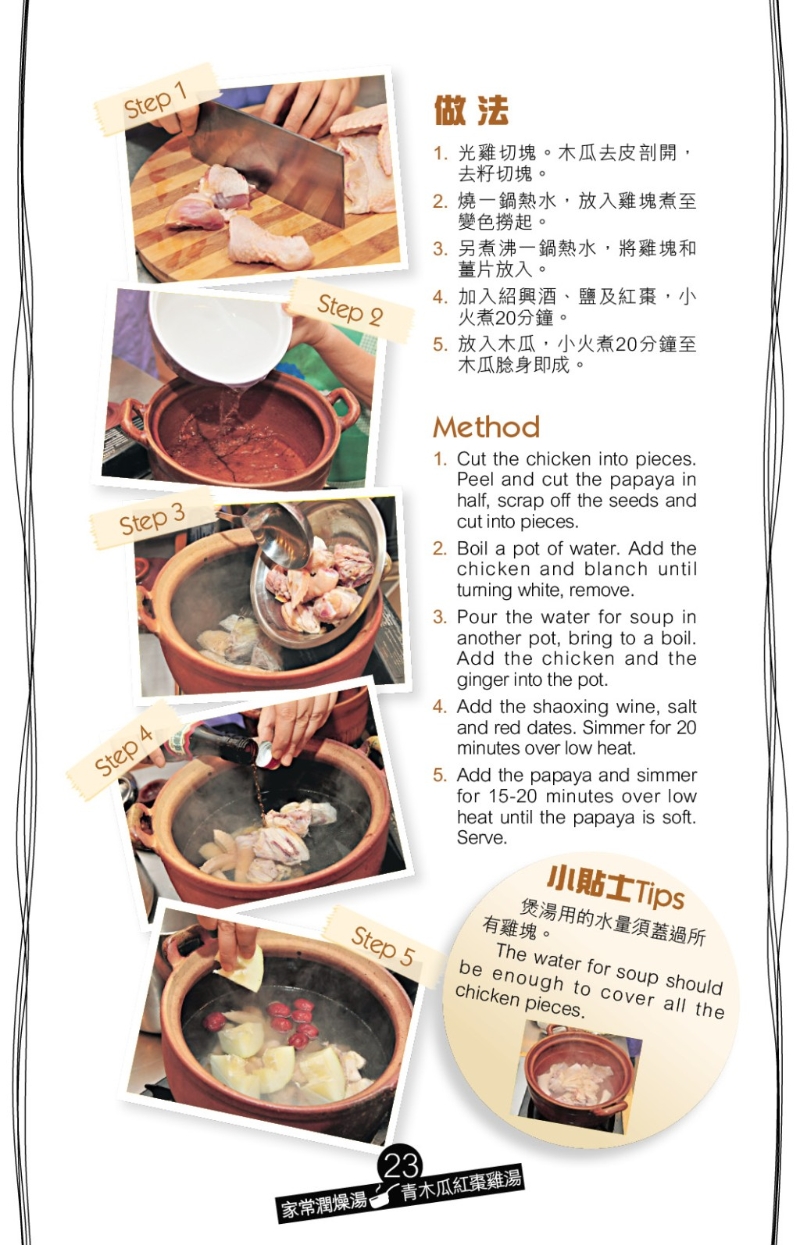 Step 1

Step 2

Step 3

Step 4

Step 5

做法

1. 光雞切塊。木瓜去皮剖開，去籽切塊。
2. 燒一鍋熱水，放入雞塊煮至變色撈起。
3. 另煮沸一鍋熱水，將雞塊和薑片放入。
4. 加入紹興酒、鹽及紅棗，小火煮20分鐘。
5. 放入木瓜，小火煮20分鐘至木瓜腍身即成。

Method

1. Cut the chicken into pieces. Peel and cut the papaya in half, scrap off the seeds and cut into pieces.
2. Boil a pot of water. Add the chicken and blanch until turning white, remove.
3. Pour the water for soup in another pot, bring to a boil. Add the chicken and the ginger into the pot.
4. Add the shaoxing wine, salt and red dates. Simmer for 20 minutes over low heat.
5. Add the papaya and simmer for 15-20 minutes over low heat until the papaya is soft. Serve.

小貼士Tips

煲湯用的水量須蓋過所有雞塊。

The water for soup should be enough to cover all the chicken pieces.

23

家常潤燥湯 青木瓜紅棗雞湯