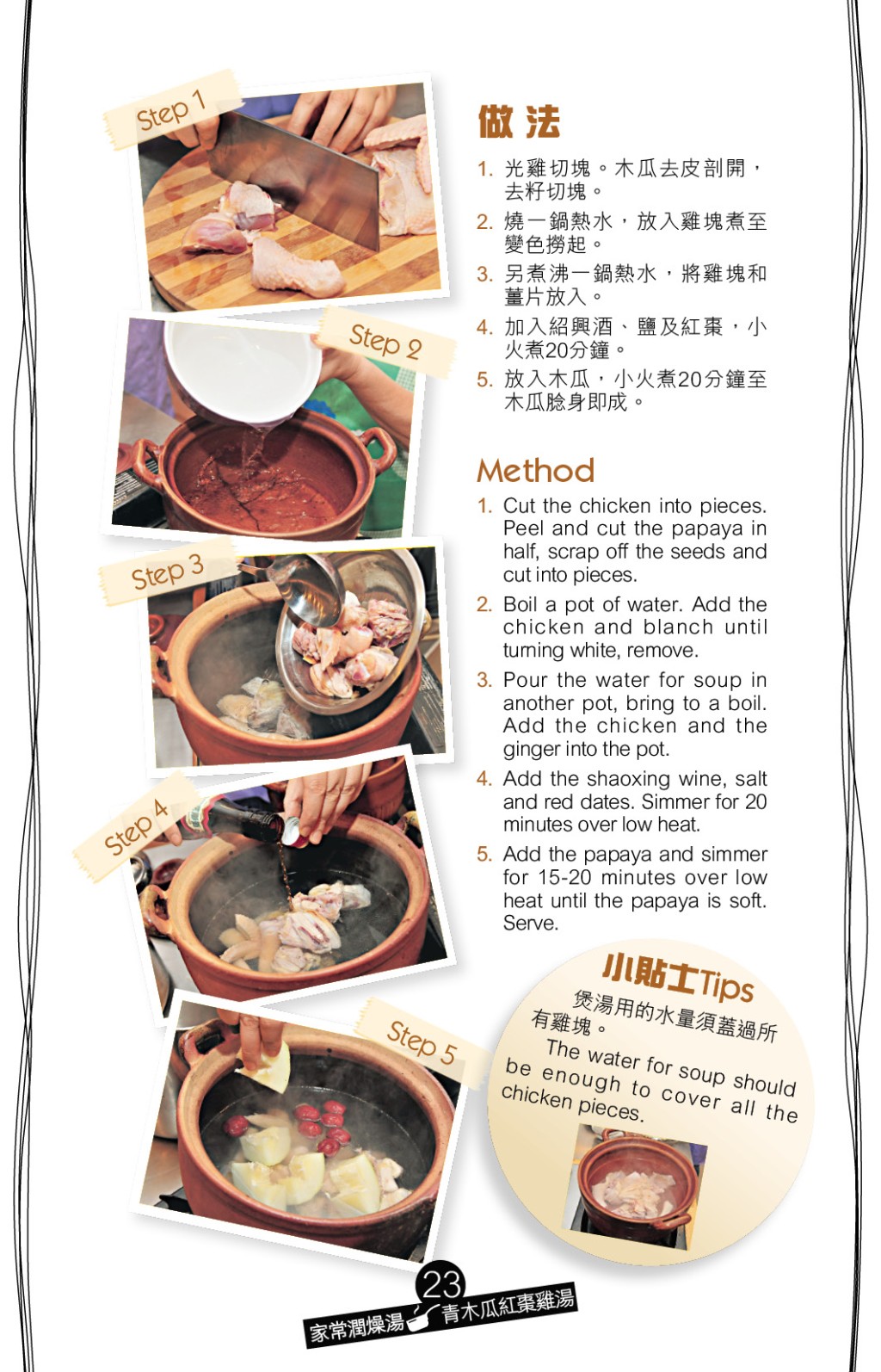 Step 1

Step 2

Step 3

Step 4

Step 5

做法

1. 光雞切塊。木瓜去皮剖開，去籽切塊。
2. 燒一鍋熱水，放入雞塊煮至變色撈起。
3. 另煮沸一鍋熱水，將雞塊和薑片放入。
4. 加入紹興酒、鹽及紅棗，小火煮20分鐘。
5. 放入木瓜，小火煮20分鐘至木瓜腍身即成。

Method

1. Cut the chicken into pieces. Peel and cut the papaya in half, scrap off the seeds and cut into pieces.
2. Boil a pot of water. Add the chicken and blanch until turning white, remove.
3. Pour the water for soup in another pot, bring to a boil. Add the chicken and the ginger into the pot.
4. Add the shaoxing wine, salt and red dates. Simmer for 20 minutes over low heat.
5. Add the papaya and simmer for 15-20 minutes over low heat until the papaya is soft. Serve.

小貼士Tips
煲湯用的水量須蓋過所有雞塊。
The water for soup should be enough to cover all the chicken pieces.

23
家常潤燥湯 青木瓜紅棗雞湯