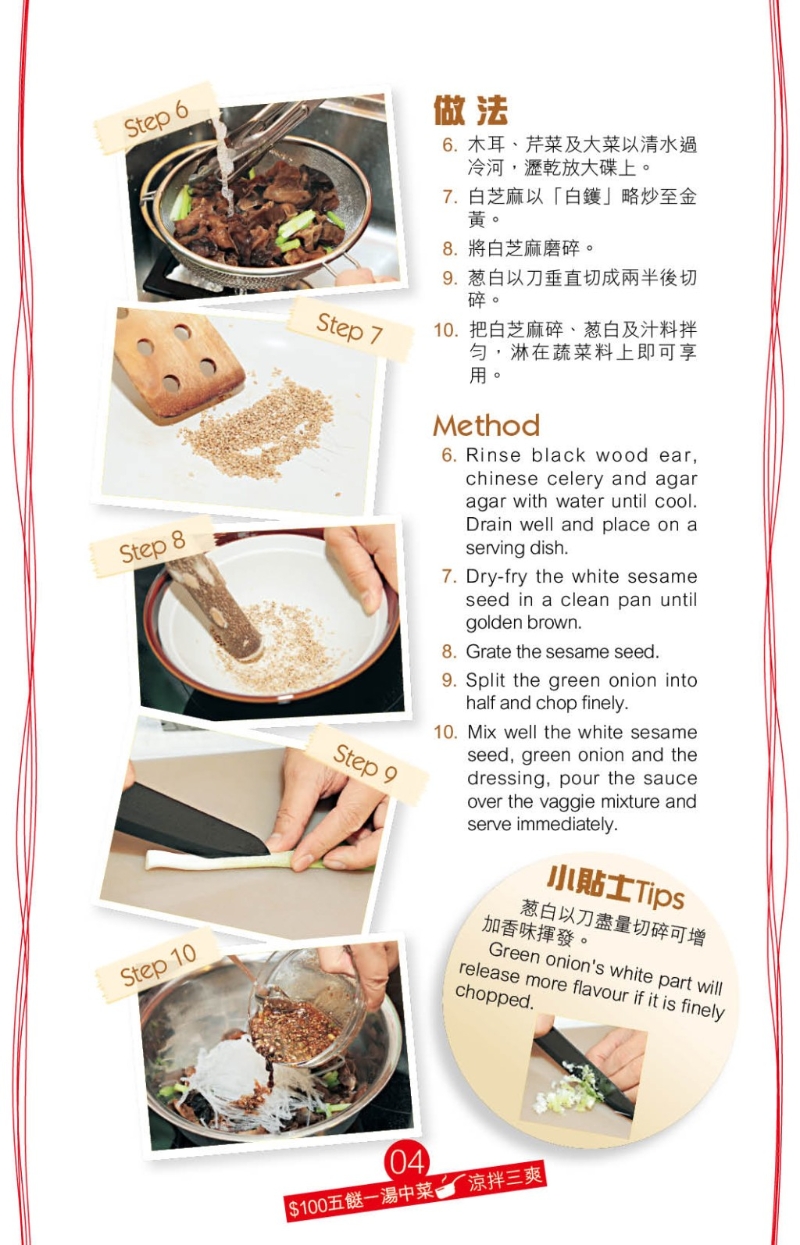 Step 6

Step 7

Step 8

Step 9

Step 10

做法

6. 木耳、芹菜及大菜以清水過冷河，瀝乾放大碟上。

7. 白芝麻以「白鑊」略炒至金黃。

8. 將白芝麻磨碎。

9. 葱白以刀垂直切成兩半後切碎。

10. 把白芝麻碎、葱白及汁料拌勻，淋在蔬菜料上即可享用。

Method

6. Rinse black wood ear, chinese celery and agar agar with water until cool. Drain well and place on a serving dish.

7. Dry-fry the white sesame seed in a clean pan until golden brown.

8. Grate the sesame seed.

9. Split the green onion into half and chop finely.

10. Mix well the white sesame seed, green onion and the dressing, pour the sauce over the vaggie mixture and serve immediately.

小貼士Tips

葱白以刀盡量切碎可增加香味揮發。

Green onion's white part will release more flavour if it is finely chopped.

04

$100五餸一湯中菜 涼拌三爽