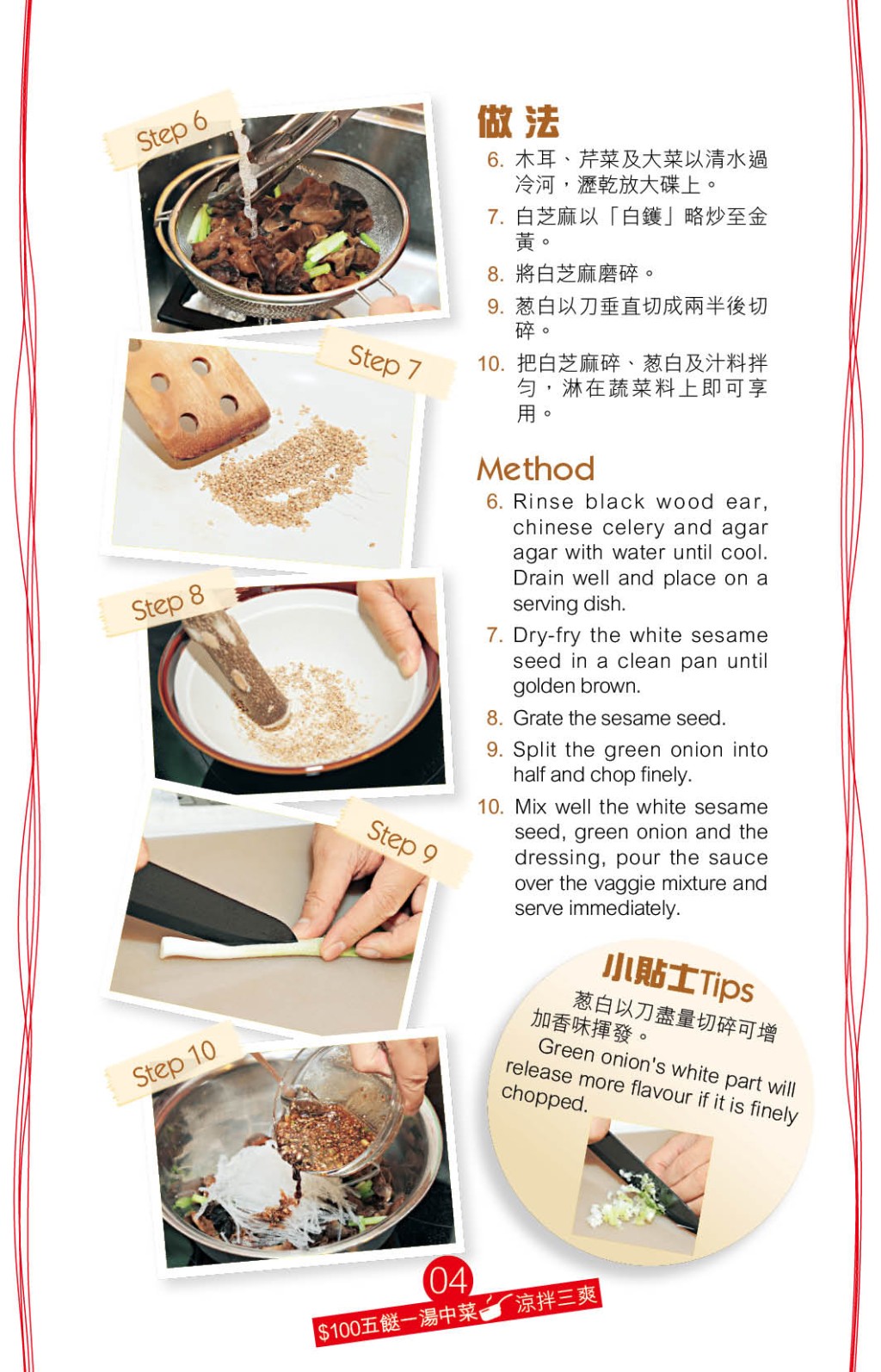 Step 6

Step 7

Step 8

Step 9

Step 10

做法

6. 木耳、芹菜及大菜以清水過冷河，瀝乾放大碟上。

7. 白芝麻以「白鑊」略炒至金黃。

8. 將白芝麻磨碎。

9. 葱白以刀垂直切成兩半後切碎。

10. 把白芝麻碎、葱白及汁料拌勻，淋在蔬菜料上即可享用。

Method

6. Rinse black wood ear, chinese celery and agar agar with water until cool. Drain well and place on a serving dish.

7. Dry-fry the white sesame seed in a clean pan until golden brown.

8. Grate the sesame seed.

9. Split the green onion into half and chop finely.

10. Mix well the white sesame seed, green onion and the dressing, pour the sauce over the vaggie mixture and serve immediately.

小貼士Tips

葱白以刀盡量切碎可增加香味揮發。

Green onion's white part will release more flavour if it is finely chopped.

04

$100五餸一湯中菜 涼拌三爽