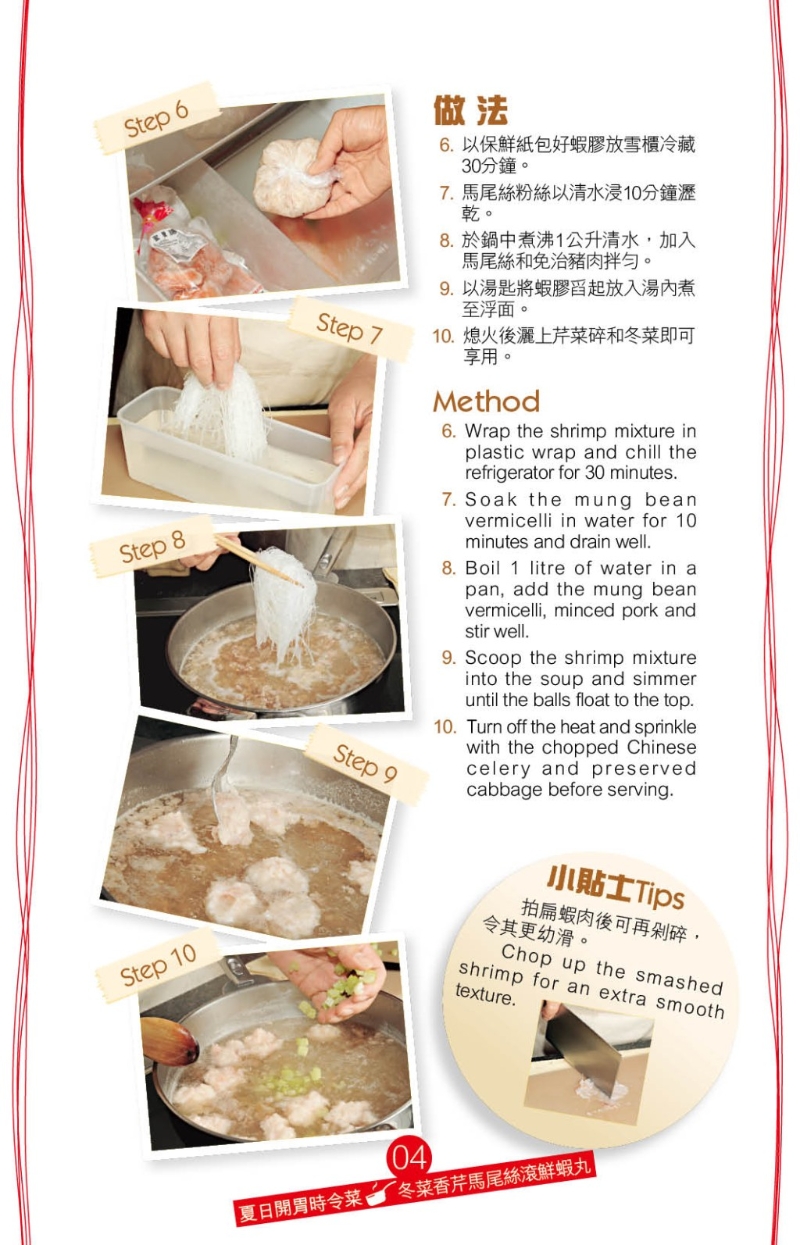 Step 6

Step 7

Step 8

Step 9

Step 10

做法

6. 以保鮮紙包好蝦膠放雪櫃冷藏30分鐘。

7. 馬尾絲粉絲以清水浸10分鐘瀝乾。

8. 於鍋中煮沸1公升清水，加入馬尾絲和免治豬肉拌勻。

9. 以湯匙將蝦膠舀起放入湯內煮至浮面。

10. 熄火後灑上芹菜碎和冬菜即可享用。

Method

6. Wrap the shrimp mixture in plastic wrap and chill the refrigerator for 30 minutes.

7. Soak the mung bean vermicelli in water for 10 minutes and drain well.

8. Boil 1 litre of water in a pan, add the mung bean vermicelli, minced pork and stir well.

9. Scoop the shrimp mixture into the soup and simmer until the balls float to the top.

10. Turn off the heat and sprinkle with the chopped Chinese celery and preserved cabbage before serving.

小貼士Tips

拍扁蝦肉後可再剁碎，令其更幼滑。

Chop up the smashed shrimp for an extra smooth texture.

04

夏日開胃時令菜 冬菜香芹馬尾絲滾鮮蝦丸