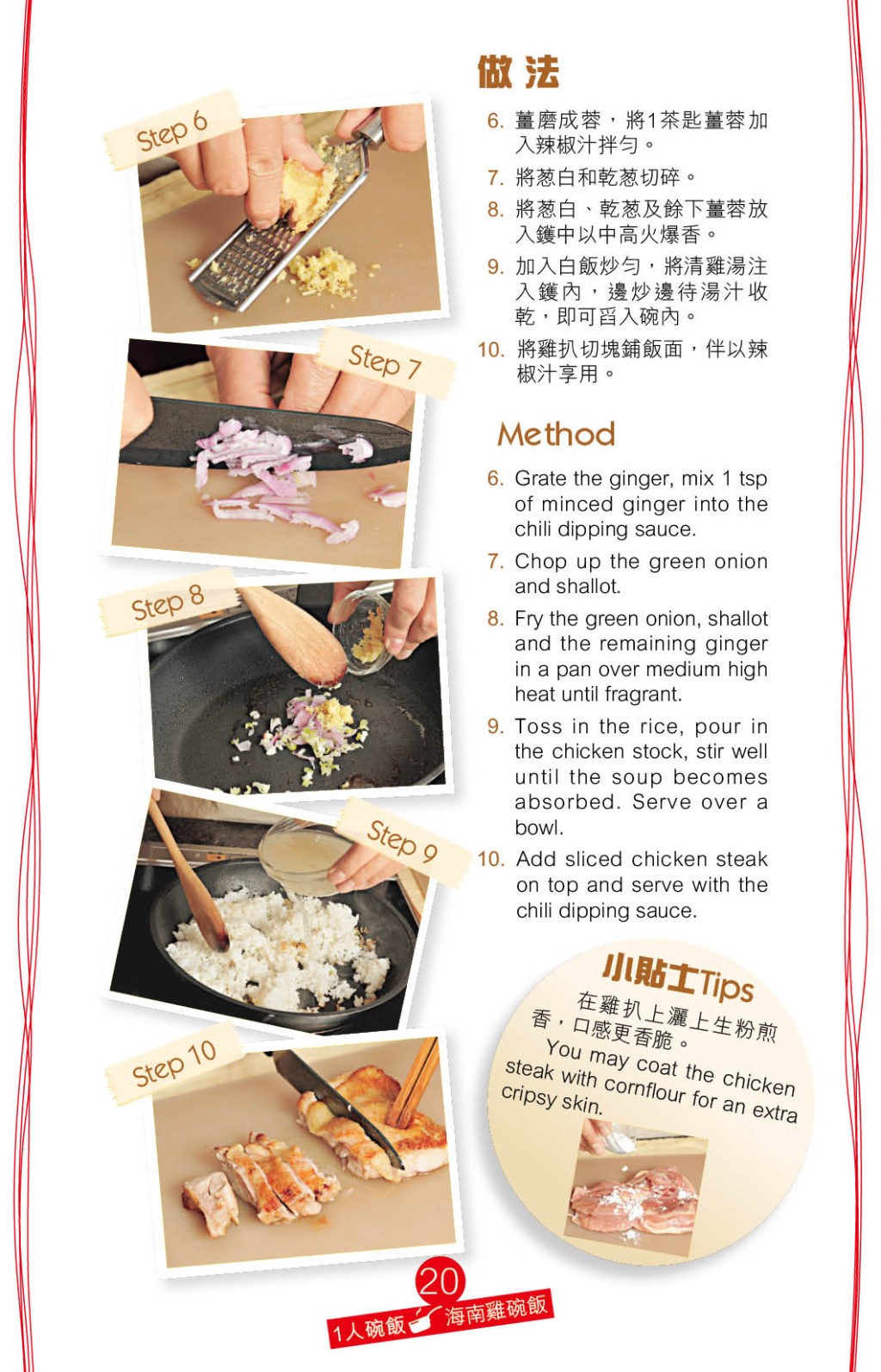 Step 6

Step 7

Step 8

Step 9

Step 10

做法

6. 薑磨成蓉，將1茶匙薑蓉加入辣椒汁拌勻。

7. 將葱白和乾葱切碎。

8. 將葱白、乾葱及餘下薑蓉放入鑊中以中高火爆香。

9. 加入白飯炒勻，將清雞湯注入鑊內，邊炒邊待湯汁收乾，即可舀入碗內。

10. 將雞扒切塊鋪飯面，伴以辣椒汁享用。

Method

6. Grate the ginger, mix 1 tsp of minced ginger into the chili dipping sauce.

7. Chop up the green onion and shallot.

8. Fry the green onion, shallot and the remaining ginger in a pan over medium high heat until fragrant.

9. Toss in the rice, pour in the chicken stock, stir well until the soup becomes absorbed. Serve over a bowl.

10. Add sliced chicken steak on top and serve with the chili dipping sauce.

小貼士Tips

在雞扒上灑上生粉煎香，口感更香脆。

You may coat the chicken steak with cornflour for an extra cripsy skin.

20

1人碗飯 海南雞碗飯