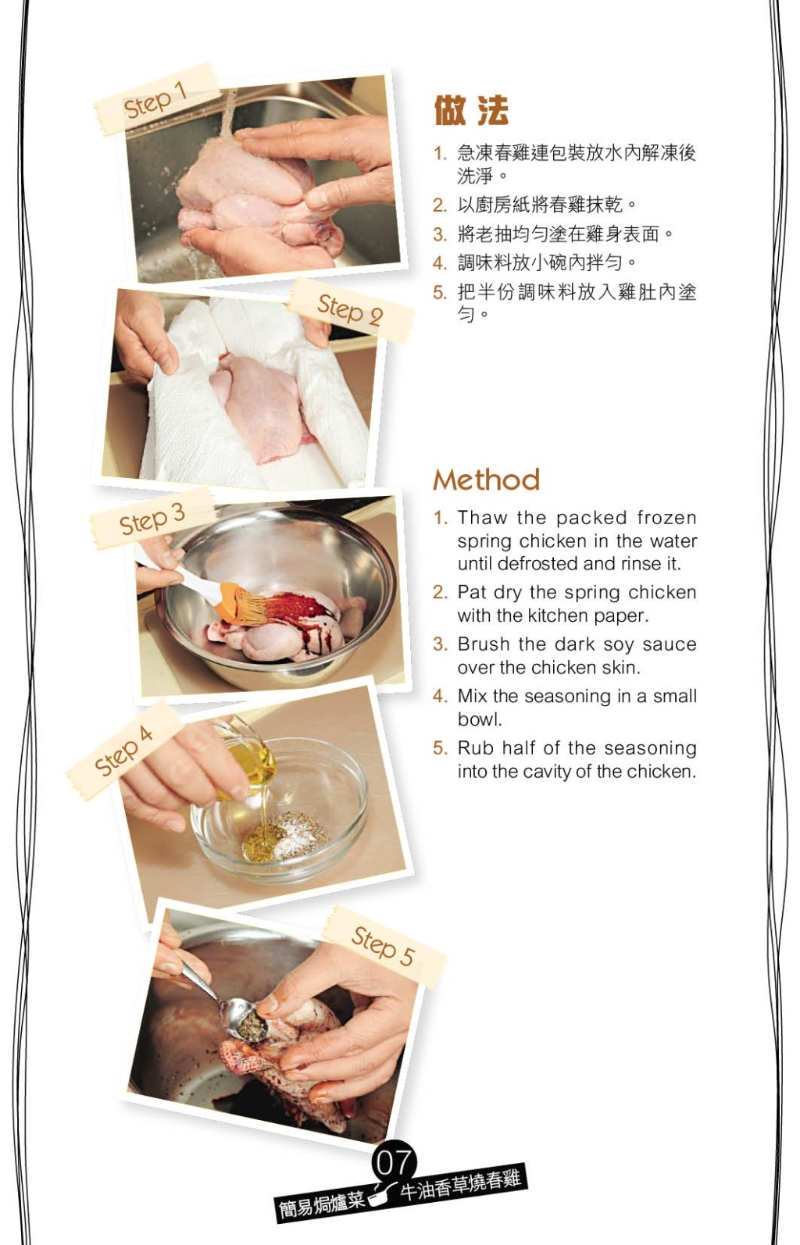 Step 1

Step 2

Step 3

Step 4

Step 5

做法

1. 急凍春雞連包裝放水內解凍後洗淨。
2. 以廚房紙將春雞抹乾。
3. 將老抽均勻塗在雞身表面。
4. 調味料放小碗內拌勻。
5. 把半份調味料放入雞肚內塗勻。

Method

1. Thaw the packed frozen spring chicken in the water until defrosted and rinse it.
2. Pat dry the spring chicken with the kitchen paper.
3. Brush the dark soy sauce over the chicken skin.
4. Mix the seasoning in a small bowl.
5. Rub half of the seasoning into the cavity of the chicken.

07
簡易焗爐菜 牛油香草燒春雞