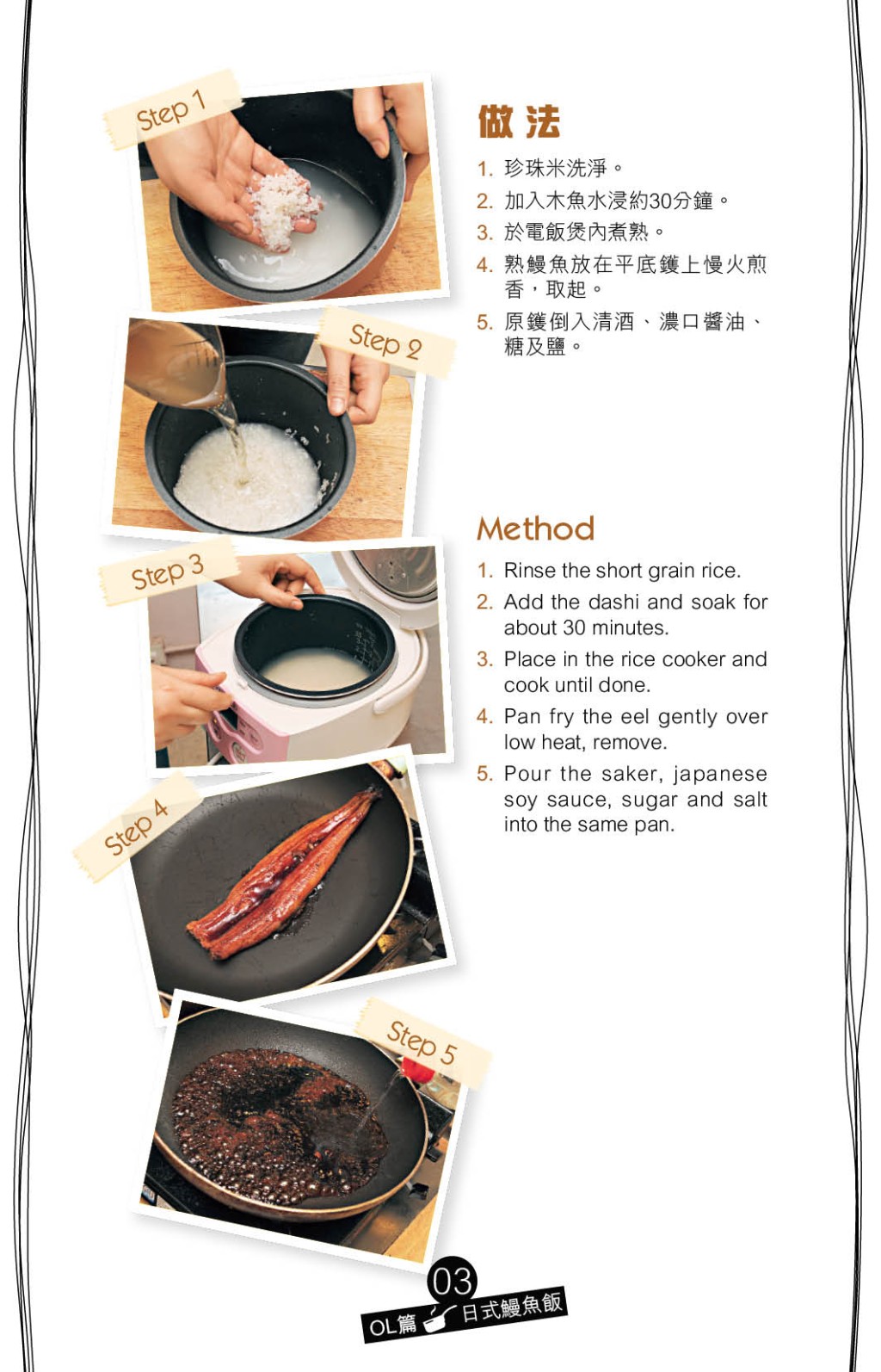 Step 1

Step 2

Step 3

Step 4

Step 5

做法

1. 珍珠米洗淨。
2. 加入木魚水浸約30分鐘。
3. 於電飯煲內煮熟。
4. 熟鰻魚放在平底鑊上慢火煎香，取起。
5. 原鑊倒入清酒、濃口醬油、糖及鹽。

Method

1. Rinse the short grain rice.
2. Add the dashi and soak for about 30 minutes.
3. Place in the rice cooker and cook until done.
4. Pan fry the eel gently over low heat, remove.
5. Pour the saker, japanese soy sauce, sugar and salt into the same pan.

03
OL篇 日式鰻魚飯