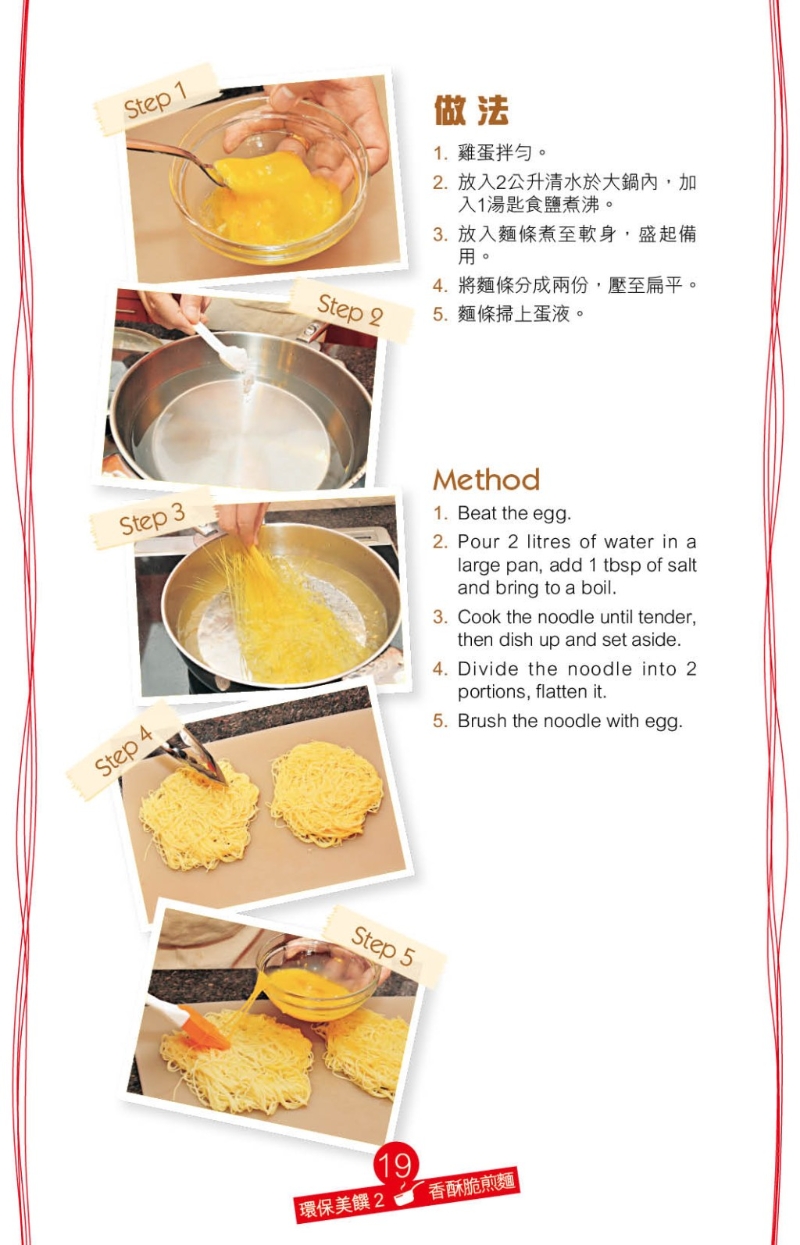 Step 1

Step 2

Step 3

Step 4

Step 5

做法

1. 雞蛋拌勻。
2. 放入2公升清水於大鍋內，加入1湯匙食鹽煮沸。
3. 放入麵條煮至軟身，盛起備用。
4. 將麵條分成兩份，壓至扁平。
5. 麵條掃上蛋液。

Method

1. Beat the egg.
2. Pour 2 litres of water in a large pan, add 1 tbsp of salt and bring to a boil.
3. Cook the noodle until tender, then dish up and set aside.
4. Divide the noodle into 2 portions, flatten it.
5. Brush the noodle with egg.

19
環保美饌 2 香酥脆煎麵