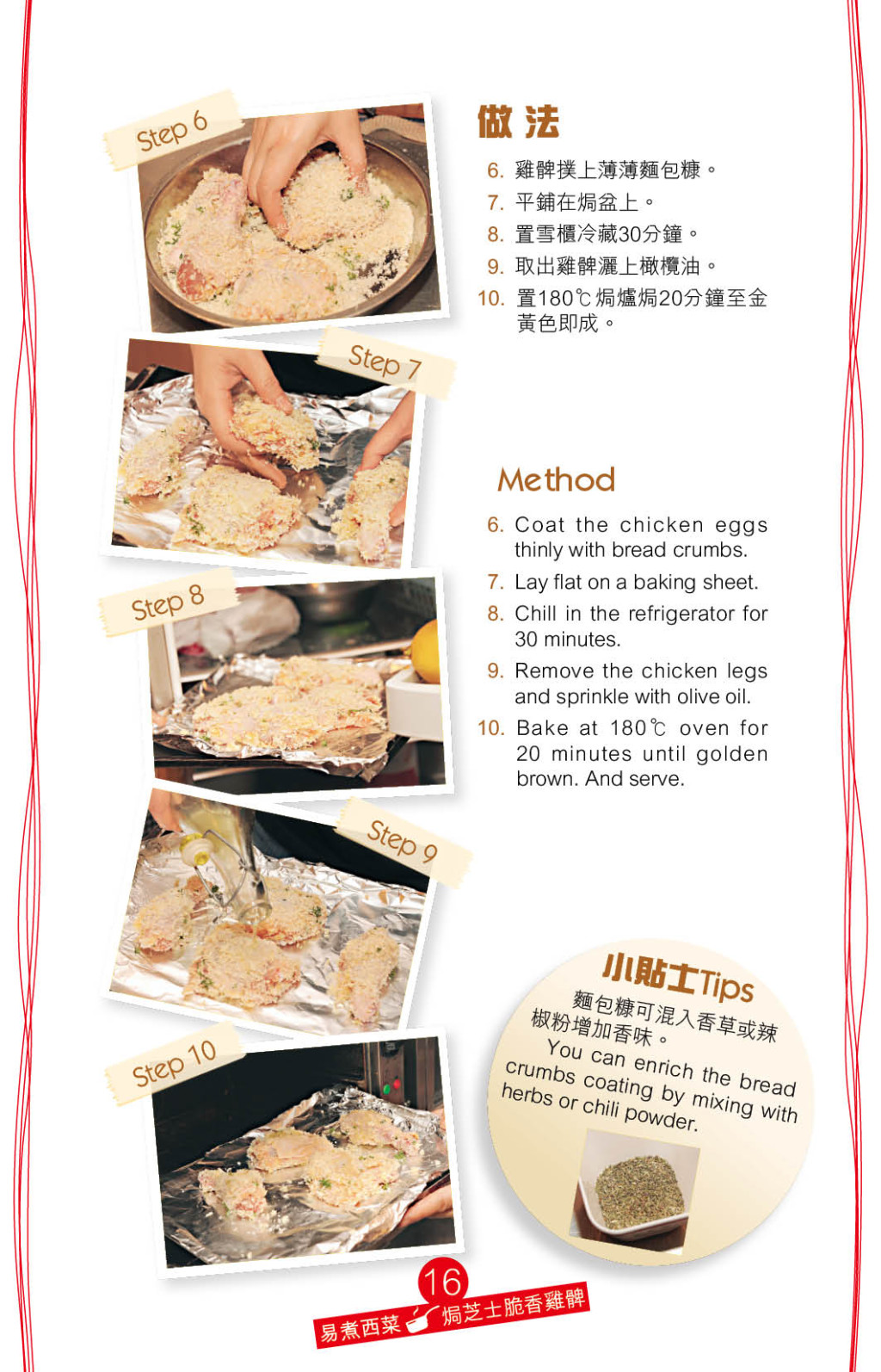 Step 6

Step 7

Step 8

Step 9

Step 10

做法

6. 雞髀撲上薄薄麵包糠。
7. 平鋪在焗盆上。
8. 置雪櫃冷藏30分鐘。
9. 取出雞髀灑上橄欖油。
10. 置180℃焗爐焗20分鐘至金黃色即成。

Method

6. Coat the chicken eggs thinly with bread crumbs.
7. Lay flat on a baking sheet.
8. Chill in the refrigerator for 30 minutes.
9. Remove the chicken legs and sprinkle with olive oil.
10. Bake at 180℃ oven for 20 minutes until golden brown. And serve.

小貼士Tips

麵包糠可混入香草或辣椒粉增加香味。

You can enrich the bread crumbs coating by mixing with herbs or chili powder.

16

易煮西菜 焗芝士脆香雞髀