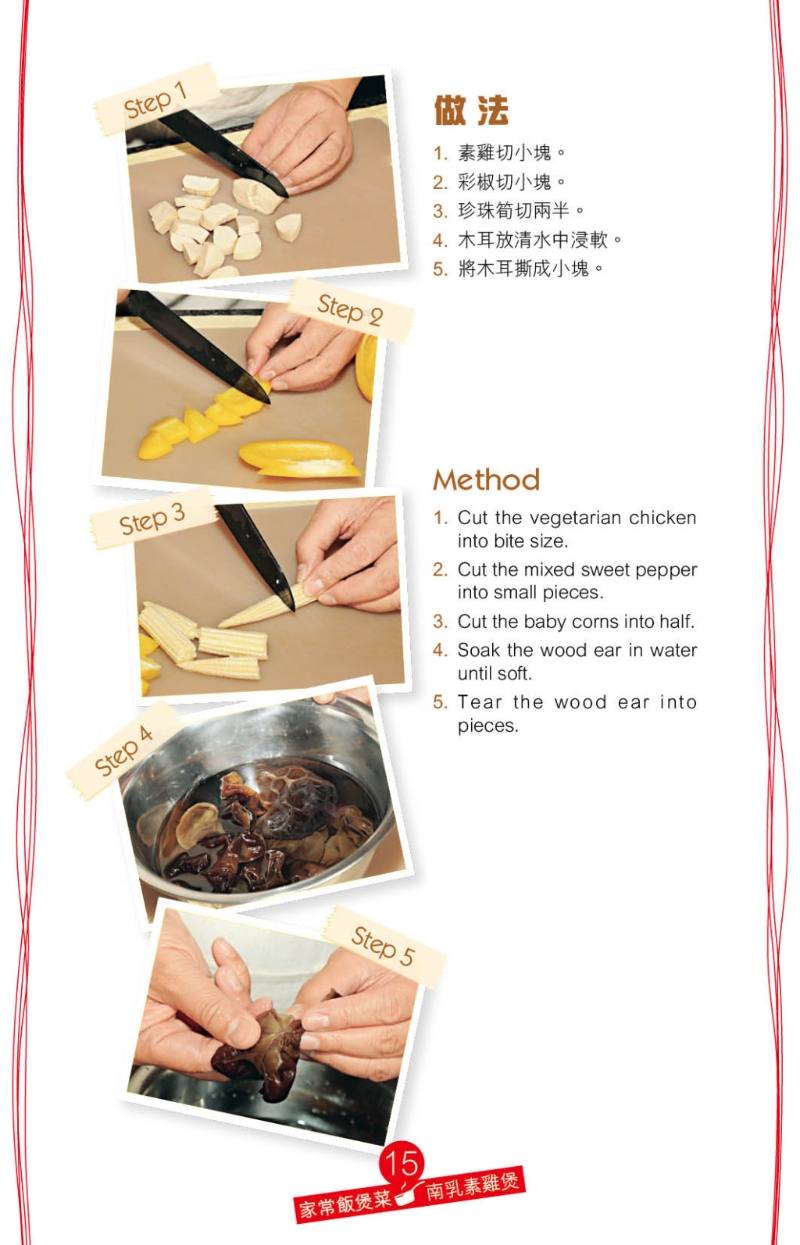 Step 1

Step 2

Step 3

Step 4

Step 5

做法

1. 素雞切小塊。
2. 彩椒切小塊。
3. 珍珠筍切兩半。
4. 木耳放清水中浸軟。
5. 將木耳撕成小塊。

Method

1. Cut the vegetarian chicken into bite size.
2. Cut the mixed sweet pepper into small pieces.
3. Cut the baby corns into half.
4. Soak the wood ear in water until soft.
5. Tear the wood ear into pieces.

15
家常飯煲菜 南乳素雞煲