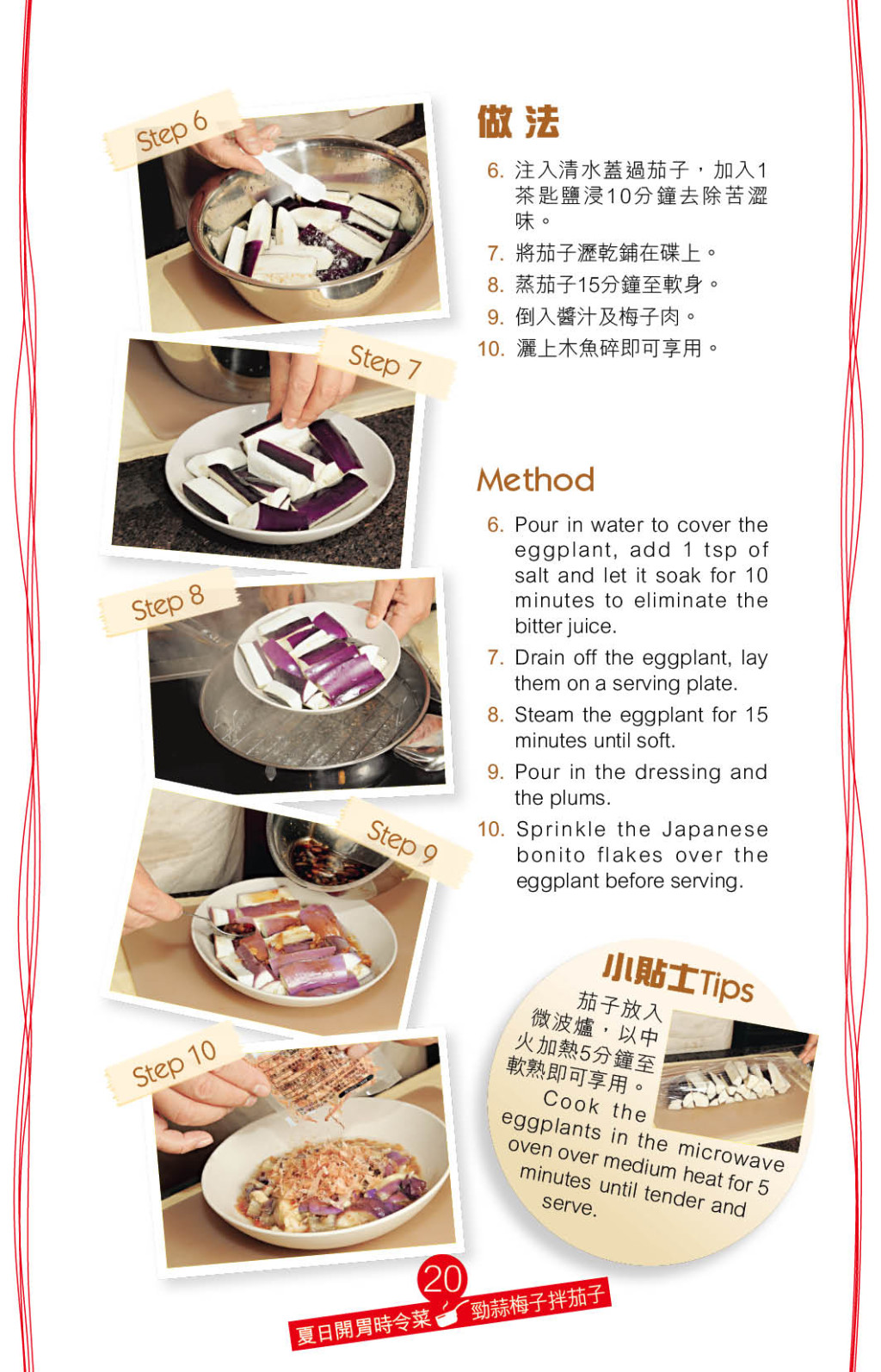 Step 6

Step 7

Step 8

Step 9

Step 10

做法

6. 注入清水蓋過茄子，加入1茶匙鹽浸10分鐘去除苦澀味。
7. 將茄子瀝乾鋪在碟上。
8. 蒸茄子15分鐘至軟身。
9. 倒入醬汁及梅子肉。
10. 灑上木魚碎即可享用。

Method

6. Pour in water to cover the eggplant, add 1 tsp of salt and let it soak for 10 minutes to eliminate the bitter juice.
7. Drain off the eggplant, lay them on a serving plate.
8. Steam the eggplant for 15 minutes until soft.
9. Pour in the dressing and the plums.
10. Sprinkle the Japanese bonito flakes over the eggplant before serving.

小貼士Tips

茄子放入微波爐，以中火加熱5分鐘至軟熟即可享用。

Cook the eggplants in the microwave oven over medium heat for 5 minutes until tender and serve.

20

夏日開胃時令菜

勁蒜梅子拌茄子