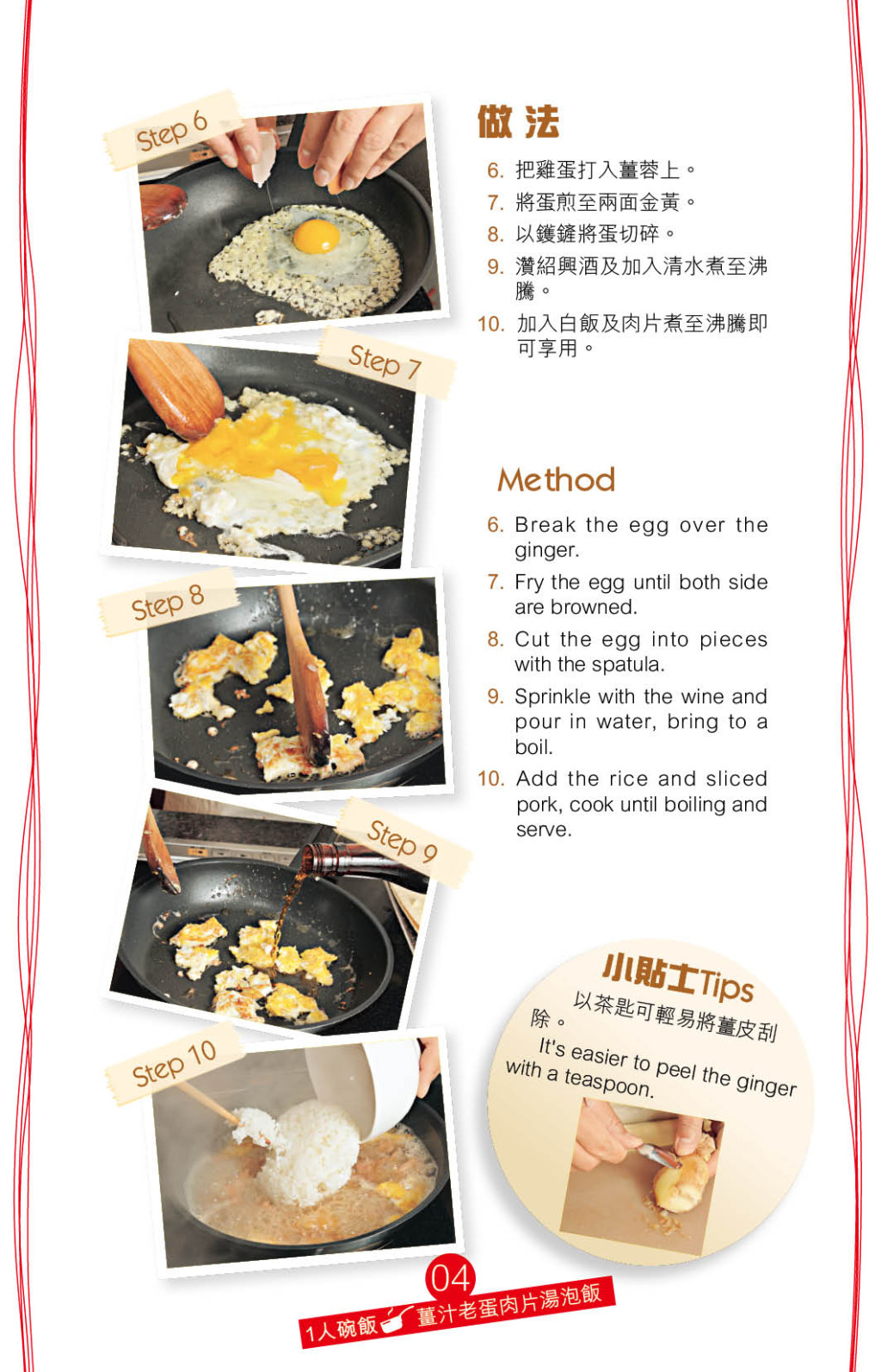 Step 6

Step 7

Step 8

Step 9

Step 10

做法

6. 把雞蛋打入薑蓉上。
7. 將蛋煎至兩面金黃。
8. 以鑊鏟將蛋切碎。
9. 灒紹興酒及加入清水煮至沸騰。
10. 加入白飯及肉片煮至沸騰即可享用。

Method

6. Break the egg over the ginger.
7. Fry the egg until both side are browned.
8. Cut the egg into pieces with the spatula.
9. Sprinkle with the wine and pour in water, bring to a boil.
10. Add the rice and sliced pork, cook until boiling and serve.

小貼士Tips

以茶匙可輕易將薑皮刮除。

It's easier to peel the ginger with a teaspoon.

04

1人碗飯 薑汁老蛋肉片湯泡飯