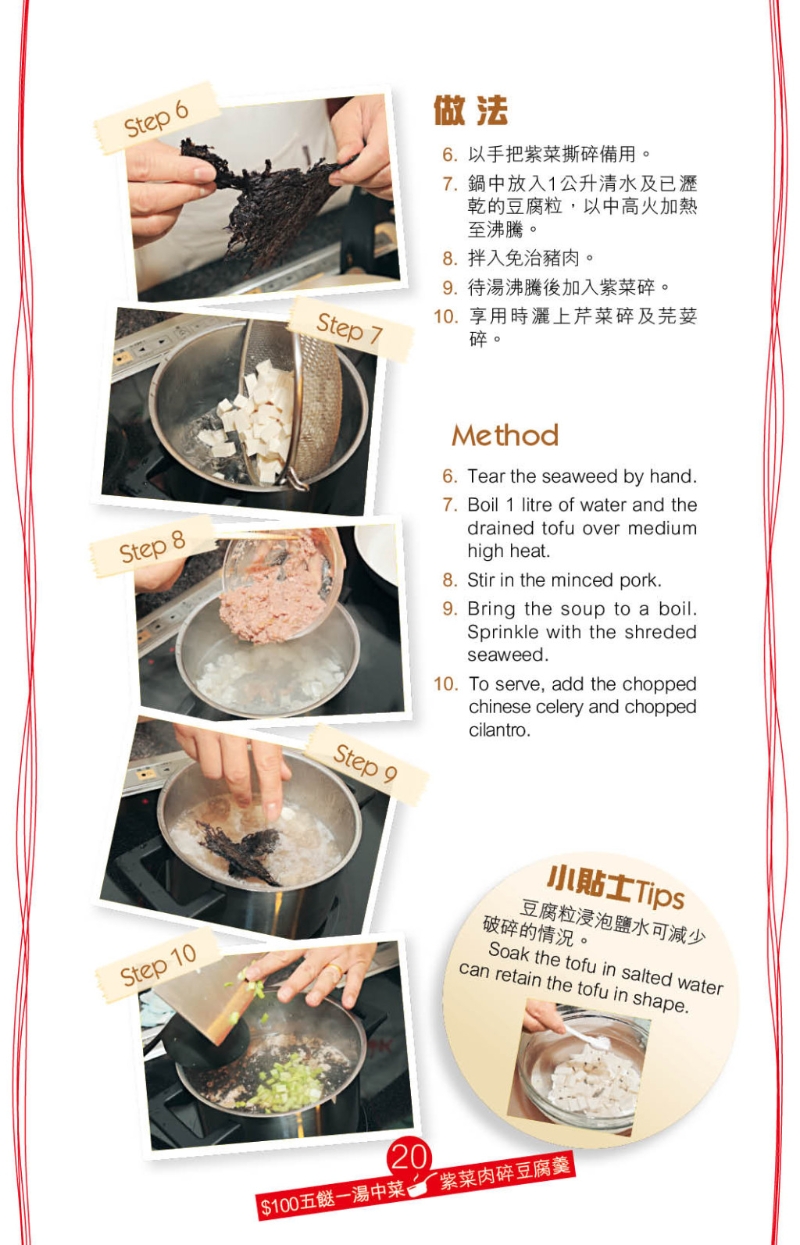 Step 6

Step 7

Step 8

Step 9

Step 10

做法

6. 以手把紫菜撕碎備用。

7. 鍋中放入1公升清水及已瀝乾的豆腐粒，以中高火加熱至沸騰。

8. 拌入免治豬肉。

9. 待湯沸騰後加入紫菜碎。

10. 享用時灑上芹菜碎及芫荽碎。

Method

6. Tear the seaweed by hand.

7. Boil 1 litre of water and the drained tofu over medium high heat.

8. Stir in the minced pork.

9. Bring the soup to a boil. Sprinkle with the shreded seaweed.

10. To serve, add the chopped chinese celery and chopped cilantro.

小貼士Tips

豆腐粒浸泡鹽水可減少破碎的情況。

Soak the tofu in salted water can retain the tofu in shape.

20

$100五餸一湯中菜 紫菜肉碎豆腐羹