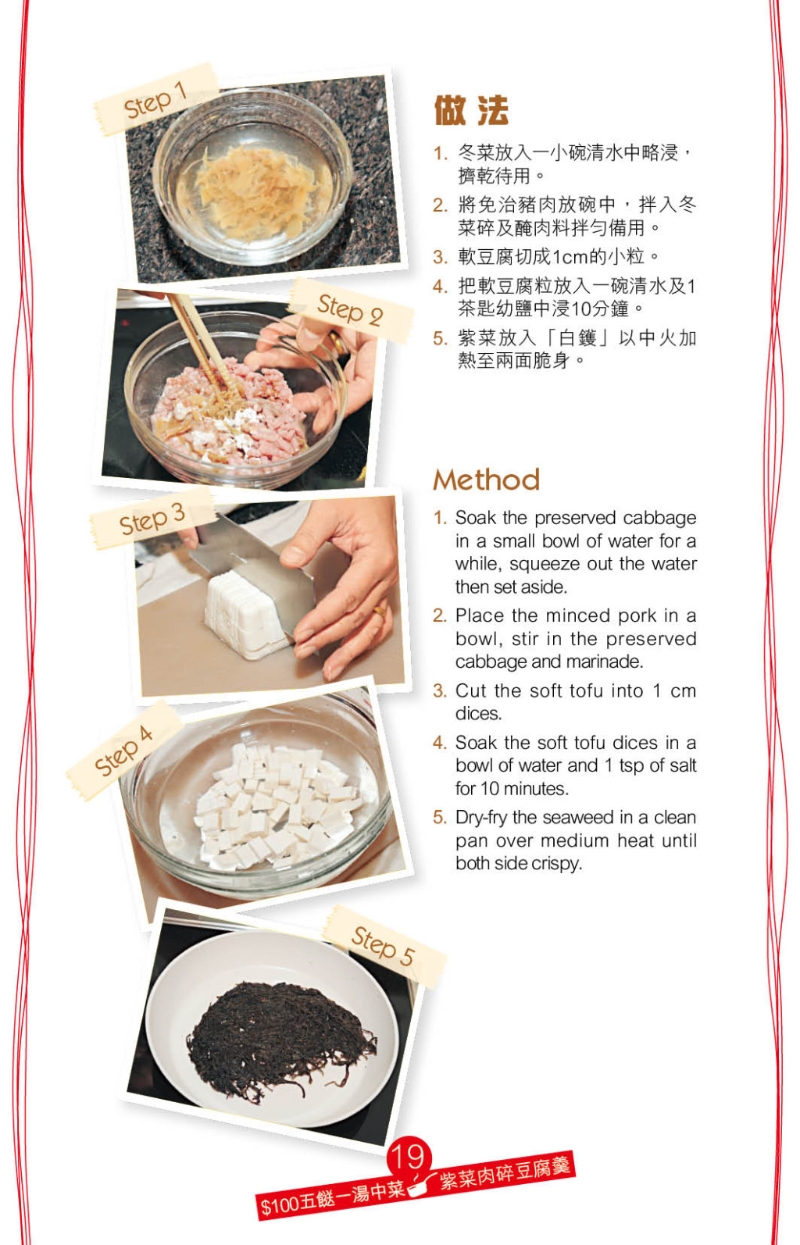 Step 1

Step 2

Step 3

Step 4

Step 5

做法

1. 冬菜放入一小碗清水中略浸，擠乾待用。

2. 將免治豬肉放碗中，拌入冬菜碎及醃肉料拌勻備用。

3. 軟豆腐切成1cm的小粒。

4. 把軟豆腐粒放入一碗清水及1茶匙幼鹽中浸10分鐘。

5. 紫菜放入「白鑊」以中火加熱至兩面脆身。

Method

1. Soak the preserved cabbage in a small bowl of water for a while, squeeze out the water then set aside.

2. Place the minced pork in a bowl, stir in the preserved cabbage and marinade.

3. Cut the soft tofu into 1 cm dices.

4. Soak the soft tofu dices in a bowl of water and 1 tsp of salt for 10 minutes.

5. Dry-fry the seaweed in a clean pan over medium heat until both side crispy.

19

$100五餸一湯中菜 紫菜肉碎豆腐羹