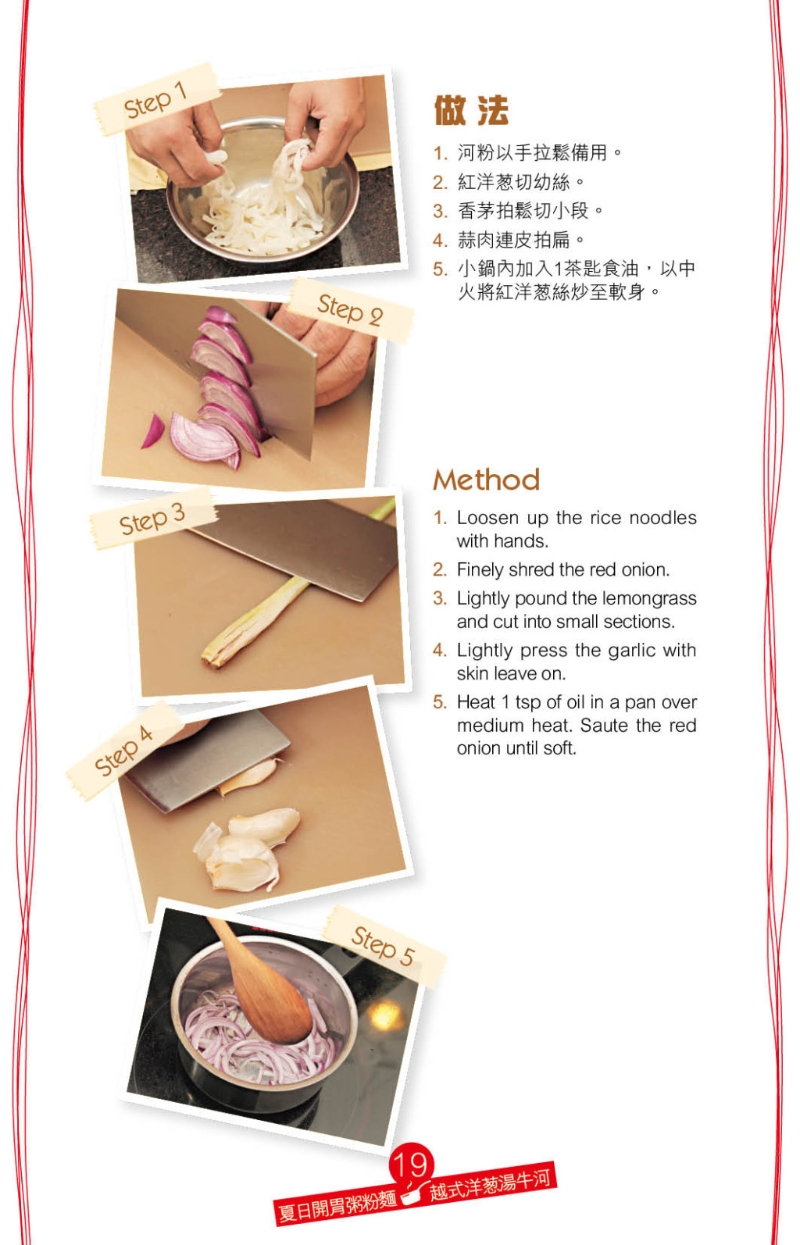 Step 1

Step 2

Step 3

Step 4

Step 5

做法

1. 河粉以手拉鬆備用。
2. 紅洋葱切幼絲。
3. 香茅拍鬆切小段。
4. 蒜肉連皮拍扁。
5. 小鍋內加入1茶匙食油，以中火將紅洋葱絲炒至軟身。

Method

1. Loosen up the rice noodles with hands.
2. Finely shred the red onion.
3. Lightly pound the lemongrass and cut into small sections.
4. Lightly press the garlic with skin leave on.
5. Heat 1 tsp of oil in a pan over medium heat. Saute the red onion until soft.

19

夏日開胃粥粉麵

越式洋葱湯牛河