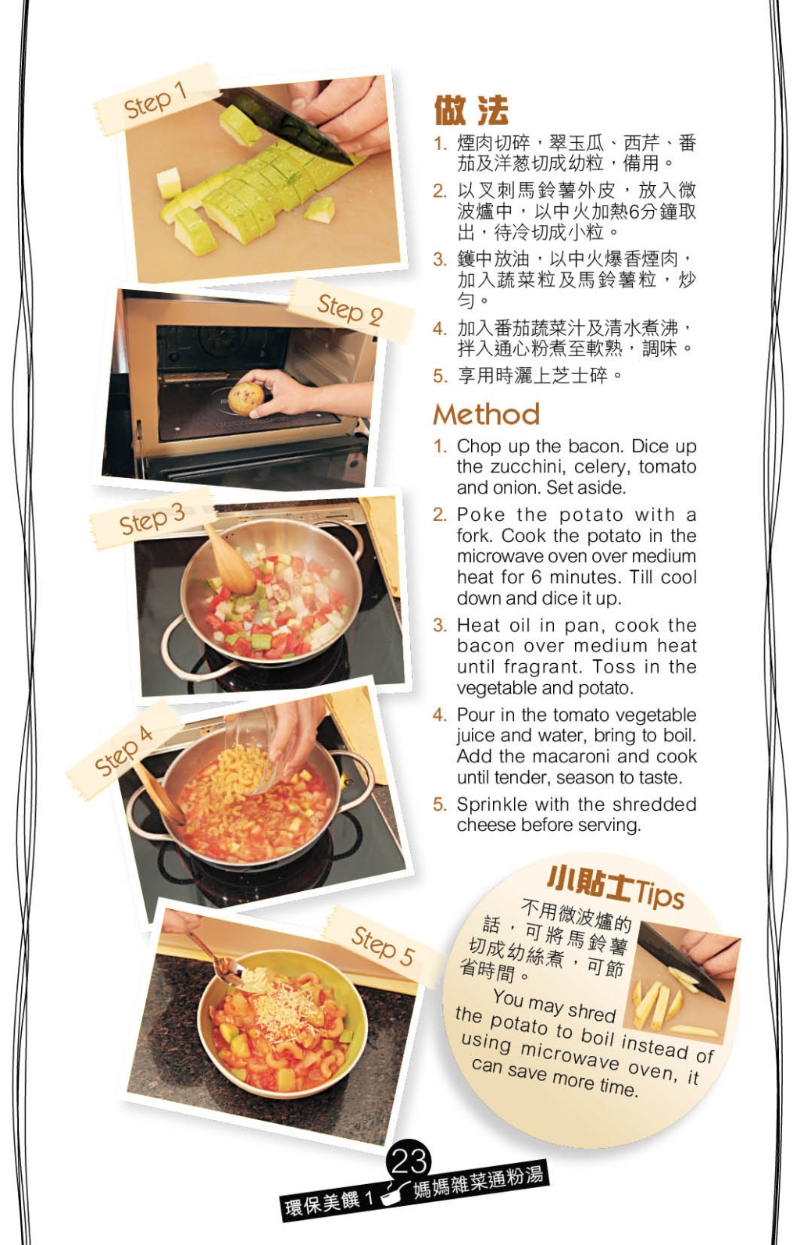 Step 1

Step 2

Step 3

Step 4

Step 5

做法

1. 煙肉切碎，翠玉瓜、西芹、番茄及洋葱切成幼粒，備用。

2. 以叉刺馬鈴薯外皮，放入微波爐中，以中火加熱6分鐘取出，待冷切成小粒。

3. 鑊中放油，以中火爆香煙肉，加入蔬菜粒及馬鈴薯粒，炒勻。

4. 加入番茄蔬菜汁及清水煮沸，拌入通心粉煮至軟熟，調味。

5. 享用時灑上芝士碎。

Method

1. Chop up the bacon. Dice up the zucchini, celery, tomato and onion. Set aside.

2. Poke the potato with a fork. Cook the potato in the microwave oven over medium heat for 6 minutes. Till cool down and dice it up.

3. Heat oil in pan, cook the bacon over medium heat until fragrant. Toss in the vegetable and potato.

4. Pour in the tomato vegetable juice and water, bring to boil. Add the macaroni and cook until tender, season to taste.

5. Sprinkle with the shredded cheese before serving.

小貼士Tips

不用微波爐的話，可將馬鈴薯切成幼絲煮，可節省時間。

You may shred the potato to boil instead of using microwave oven, it can save more time.

23

環保美饌 1 媽媽雜菜通粉湯