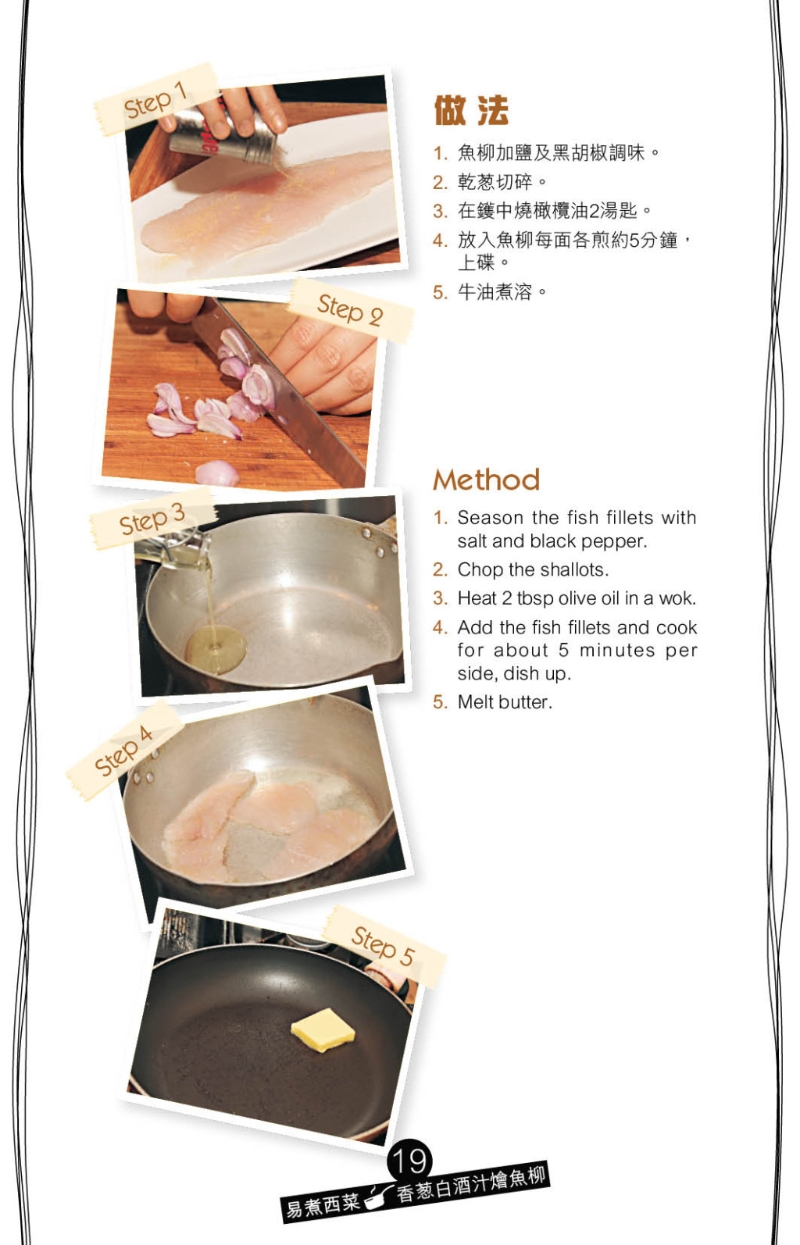 Step 1

Step 2

Step 3

Step 4

Step 5

做法

1. 魚柳加鹽及黑胡椒調味。
2. 乾葱切碎。
3. 在鑊中燒橄欖油2湯匙。
4. 放入魚柳每面各煎約5分鐘，上碟。
5. 牛油煮溶。

Method

1. Season the fish fillets with salt and black pepper.
2. Chop the shallots.
3. Heat 2 tbsp olive oil in a wok.
4. Add the fish fillets and cook for about 5 minutes per side, dish up.
5. Melt butter.

19

易煮西菜 香葱白酒汁燴魚柳