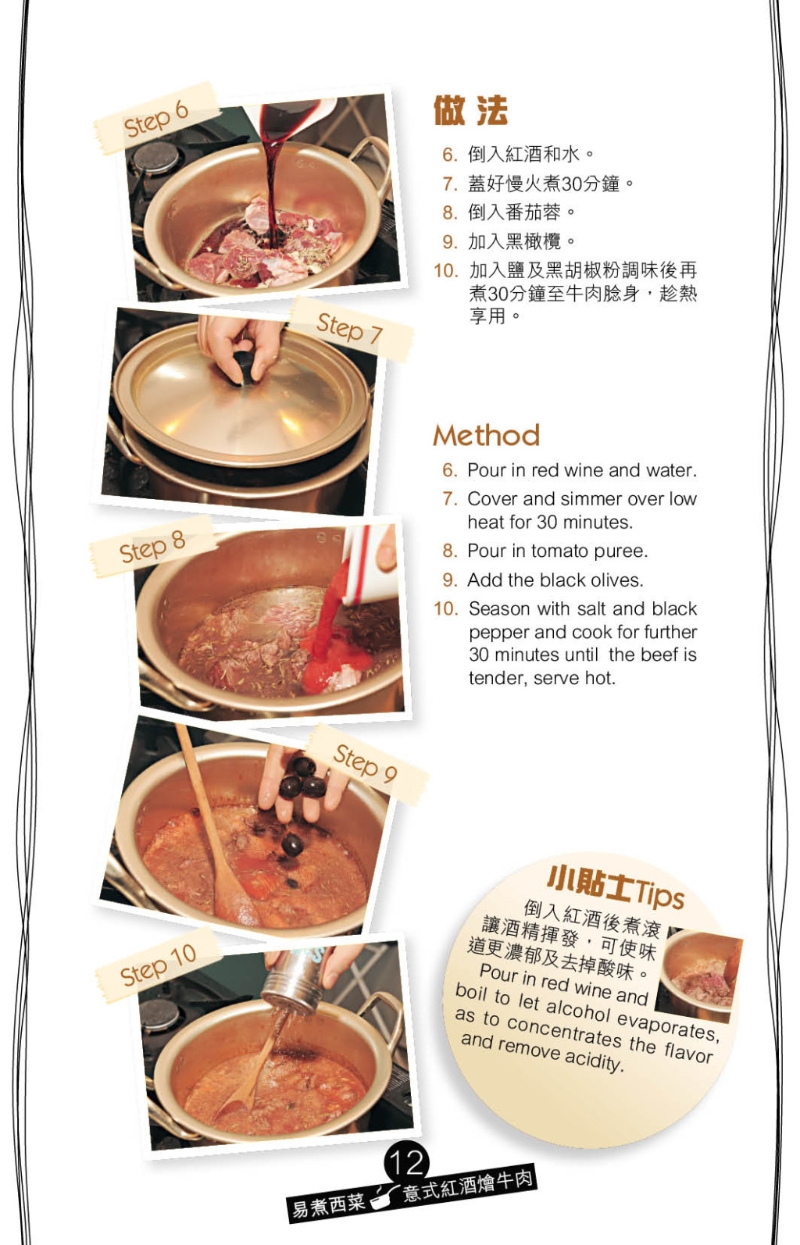 Step 6

Step 7

Step 8

Step 9

Step 10

做法

6. 倒入紅酒和水。
7. 蓋好慢火煮30分鐘。
8. 倒入番茄蓉。
9. 加入黑橄欖。
10. 加入鹽及黑胡椒粉調味後再煮30分鐘至牛肉腍身，趁熱享用。

Method

6. Pour in red wine and water.
7. Cover and simmer over low heat for 30 minutes.
8. Pour in tomato puree.
9. Add the black olives.
10. Season with salt and black pepper and cook for further 30 minutes until the beef is tender, serve hot.

小貼士Tips

倒入紅酒後煮滾讓酒精揮發，可使味道更濃郁及去掉酸味。

Pour in red wine and boil to let alcohol evaporates, as to concentrates the flavor and remove acidity.

12

易煮西菜 意式紅酒燴牛肉