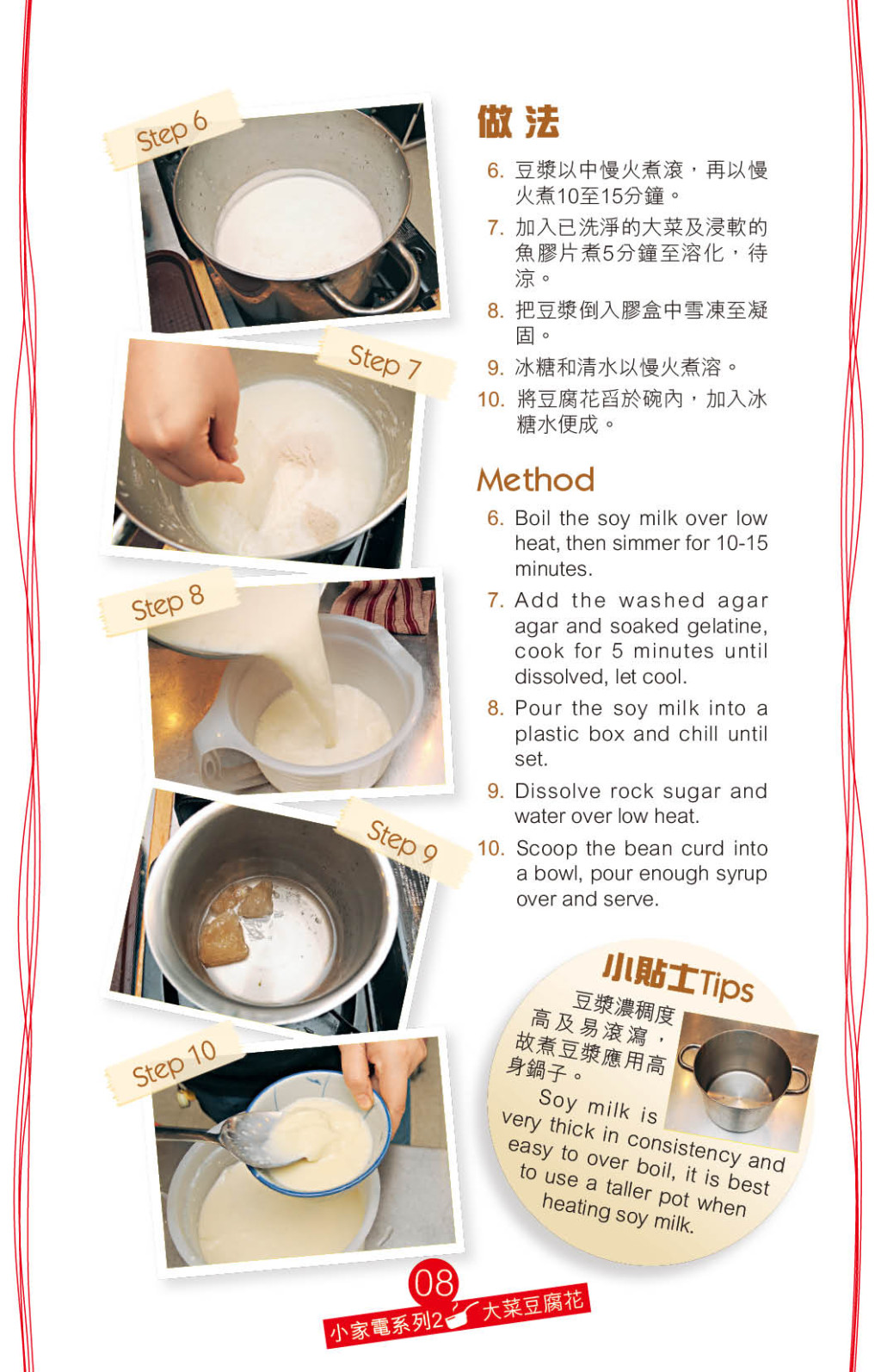 Step 6

Step 7

Step 8

Step 9

Step 10

做法

6. 豆漿以中慢火煮滾，再以慢火煮10至15分鐘。

7. 加入已洗淨的大菜及浸軟的魚膠片煮5分鐘至溶化，待涼。

8. 把豆漿倒入膠盒中雪凍至凝固。

9. 冰糖和清水以慢火煮溶。

10. 將豆腐花舀於碗內，加入冰糖水便成。

Method

6. Boil the soy milk over low heat, then simmer for 10-15 minutes.

7. Add the washed agar agar and soaked gelatine, cook for 5 minutes until dissolved, let cool.

8. Pour the soy milk into a plastic box and chill until set.

9. Dissolve rock sugar and water over low heat.

10. Scoop the bean curd into a bowl, pour enough syrup over and serve.

小貼士Tips

豆漿濃稠度高及易滾瀉，故煮豆漿應用高身鍋子。

Soy milk is very thick in consistency and easy to over boil, it is best to use a taller pot when heating soy milk.

08

小家電系列2 大菜豆腐花