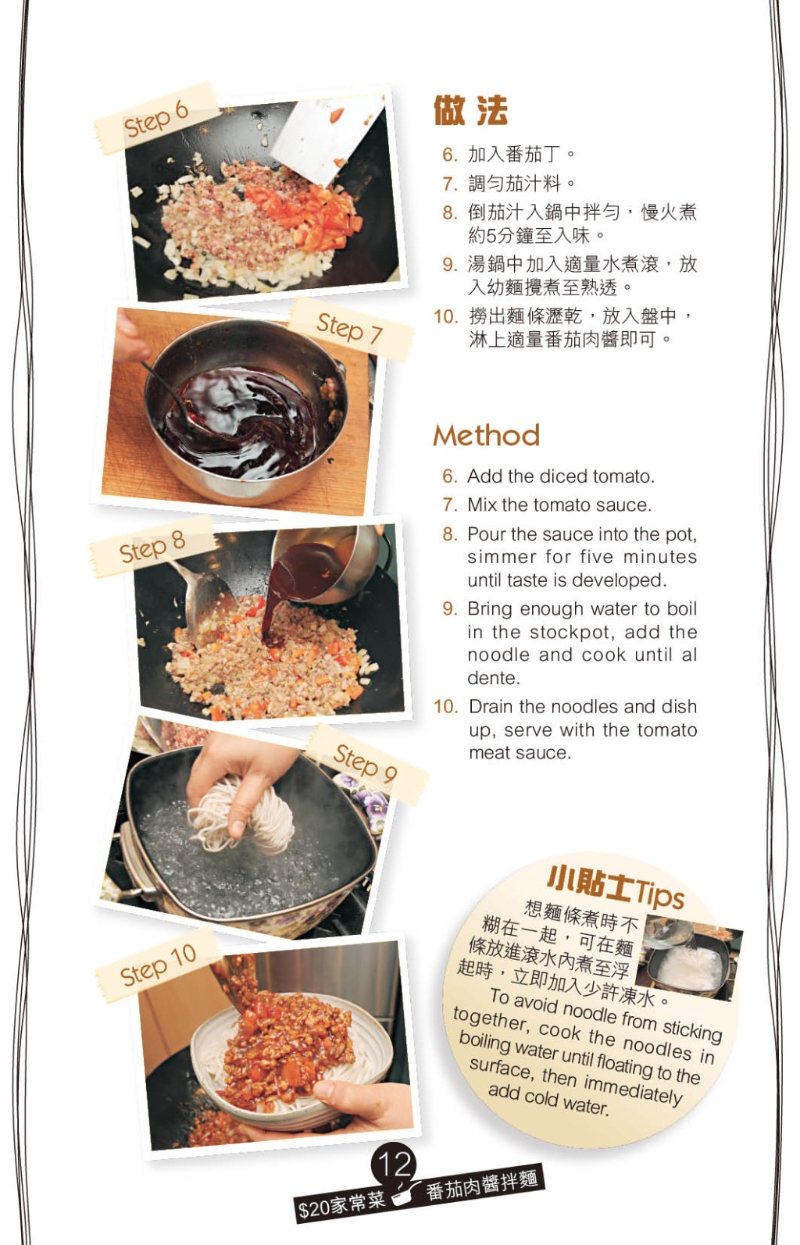 Step 6

Step 7

Step 8

Step 9

Step 10

做法

6. 加入番茄丁。

7. 調勻茄汁料。

8. 倒茄汁入鍋中拌勻，慢火煮約5分鐘至入味。

9. 湯鍋中加入適量水煮滾，放入幼麵攪煮至熟透。

10. 撈出麵條瀝乾，放入盤中，淋上適量番茄肉醬即可。

Method

6. Add the diced tomato.

7. Mix the tomato sauce.

8. Pour the sauce into the pot, simmer for five minutes until taste is developed.

9. Bring enough water to boil in the stockpot, add the noodle and cook until al dente.

10. Drain the noodles and dish up, serve with the tomato meat sauce.

小貼士Tips

想麵條煮時不糊在一起，可在麵條放進滾水內煮至浮起時，立即加入少許凍水。

To avoid noodle from sticking together, cook the noodles in boiling water until floating to the surface, then immediately add cold water.

12

$20家常菜 番茄肉醬拌麵