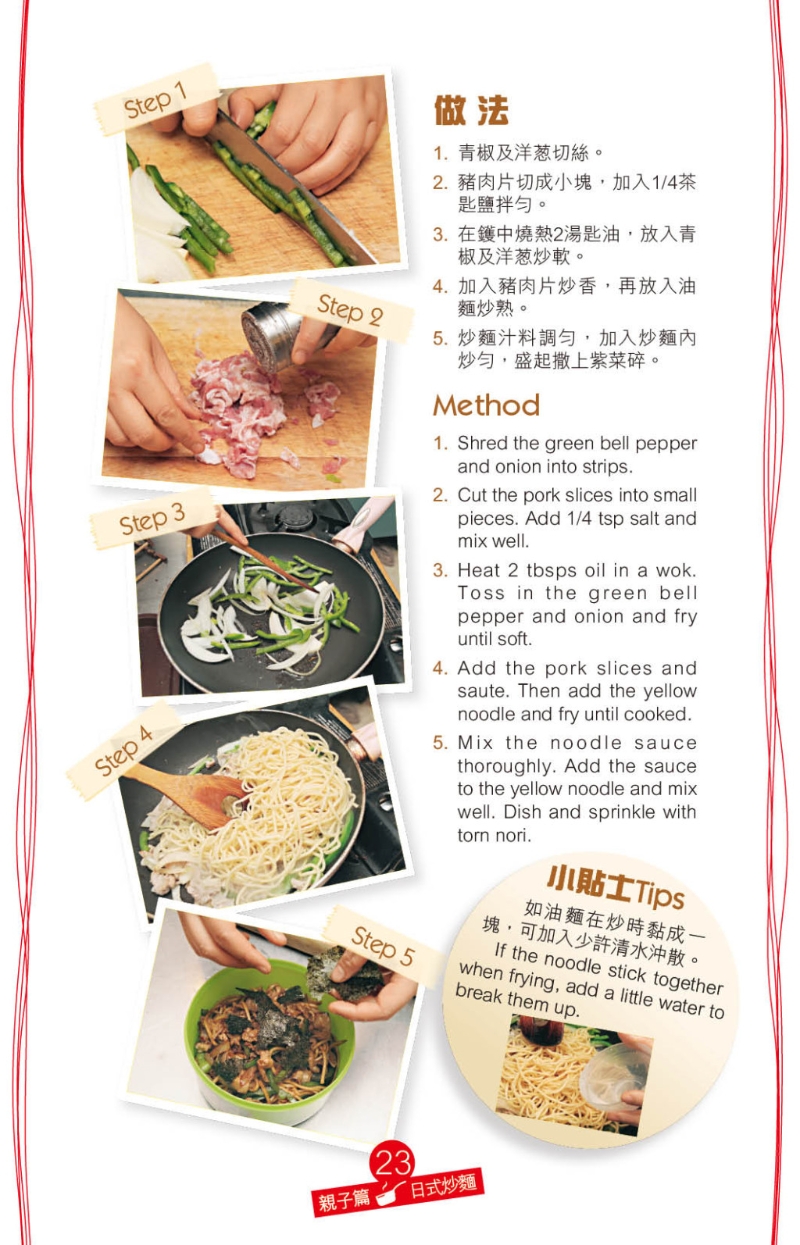 Step 1

Step 2

Step 3

Step 4

Step 5

做法

1. 青椒及洋葱切絲。

2. 豬肉片切成小塊，加入1/4茶匙鹽拌勻。

3. 在鑊中燒熱2湯匙油，放入青椒及洋葱炒軟。

4. 加入豬肉片炒香，再放入油麵炒熟。

5. 炒麵汁料調勻，加入炒麵內炒勻，盛起撒上紫菜碎。

Method

1. Shred the green bell pepper and onion into strips.

2. Cut the pork slices into small pieces. Add 1/4 tsp salt and mix well.

3. Heat 2 tbsps oil in a wok. Toss in the green bell pepper and onion and fry until soft.

4. Add the pork slices and saute. Then add the yellow noodle and fry until cooked.

5. Mix the noodle sauce thoroughly. Add the sauce to the yellow noodle and mix well. Dish and sprinkle with torn nori.

小貼士Tips

如油麵在炒時黏成一塊，可加入少許清水沖散。

If the noodle stick together when frying, add a little water to break them up.

23

親子篇 日式炒麵