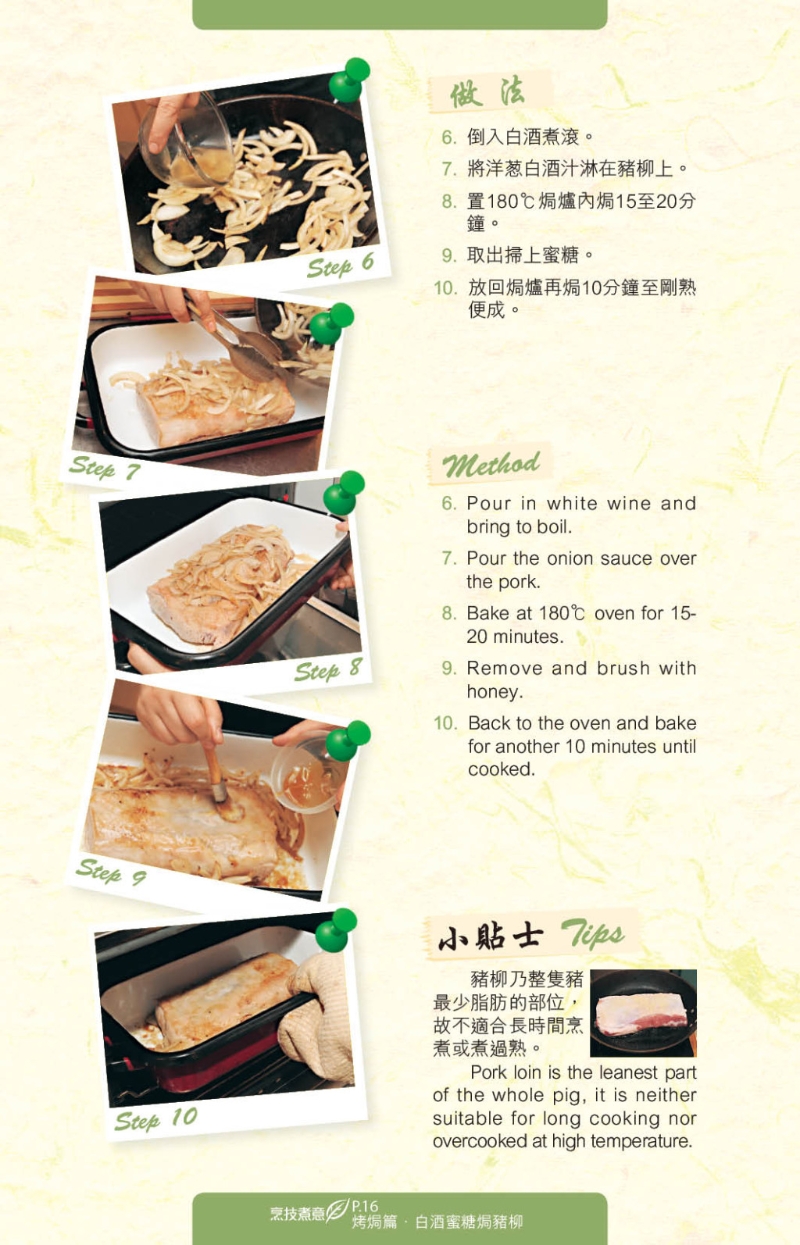 Step 6

Step 7

Step 8

Step 9

Step 10

做法

6. 倒入白酒煮滾。

7. 將洋葱白酒汁淋在豬柳上。

8. 置180℃焗爐內焗15至20分鐘。

9. 取出掃上蜜糖。

10. 放回焗爐再焗10分鐘至剛熟便成。

Method

6. Pour in white wine and bring to boil.

7. Pour the onion sauce over the pork.

8. Bake at 180℃ oven for 15-20 minutes.

9. Remove and brush with honey.

10. Back to the oven and bake for another 10 minutes until cooked.

小貼士 Tips

豬柳乃整隻豬最少脂肪的部位，故不適合長時間烹煮或煮過熟。

Pork loin is the leanest part of the whole pig, it is neither suitable for long cooking nor overcooked at high temperature.

烹技煮意 P.16
烤焗篇 · 白酒蜜糖焗豬柳