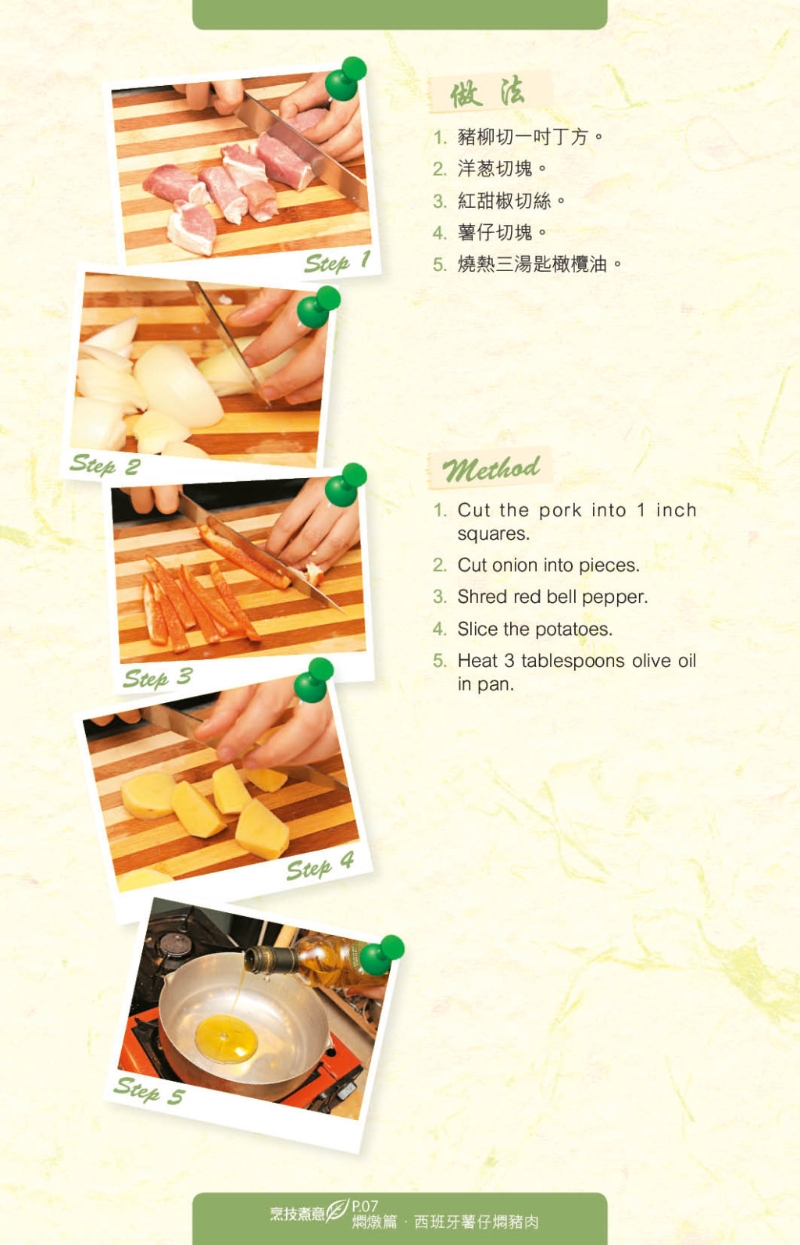 Step 1

Step 2

Step 3

Step 4

Step 5

做法

1. 豬柳切一吋丁方。
2. 洋葱切塊。
3. 紅甜椒切絲。
4. 薯仔切塊。
5. 燒熱三湯匙橄欖油。

Method

1. Cut the pork into 1 inch squares.
2. Cut onion into pieces.
3. Shred red bell pepper.
4. Slice the potatoes.
5. Heat 3 tablespoons olive oil in pan.

烹技煮意 P.07 燜燉篇 · 西班牙薯仔燜豬肉