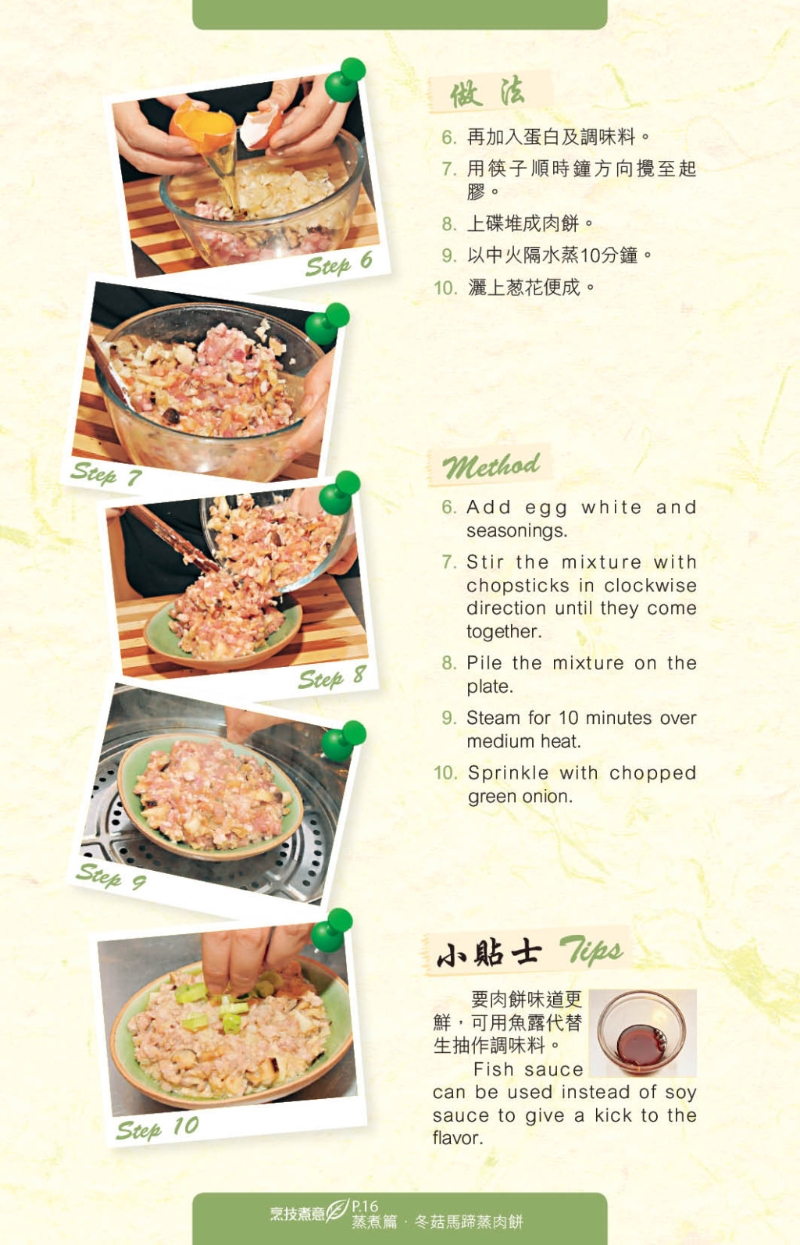 Step 6

Step 7

Step 8

Step 9

Step 10

做法

6. 再加入蛋白及調味料。
7. 用筷子順時鐘方向攪至起膠。
8. 上碟堆成肉餅。
9. 以中火隔水蒸10分鐘。
10. 灑上葱花便成。

Method

6. Add egg white and seasonings.
7. Stir the mixture with chopsticks in clockwise direction until they come together.
8. Pile the mixture on the plate.
9. Steam for 10 minutes over medium heat.
10. Sprinkle with chopped green onion.

小貼士 Tips

要肉餅味道更鮮，可用魚露代替生抽作調味料。

Fish sauce can be used instead of soy sauce to give a kick to the flavor.

烹技煮意 P.16 蒸煮篇 · 冬菇馬蹄蒸肉餅