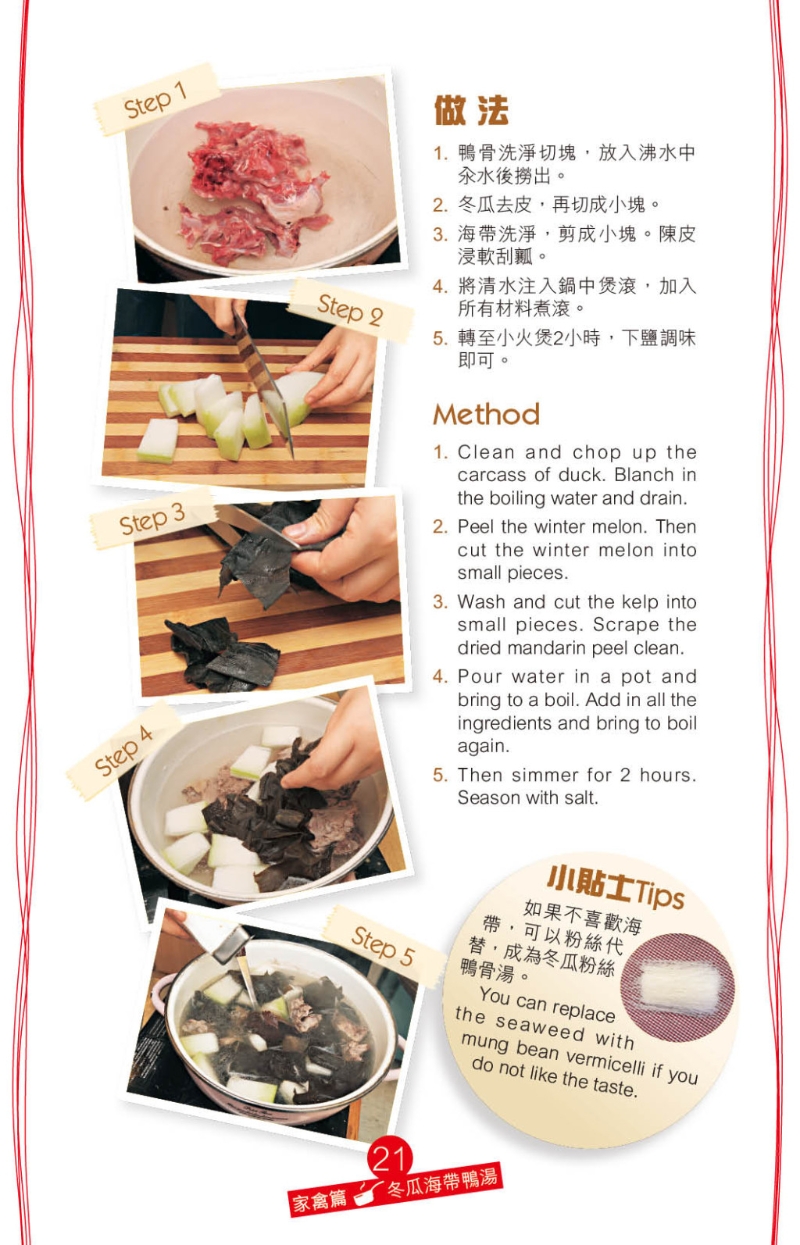 Step 1

Step 2

Step 3

Step 4

Step 5

做法

1. 鴨骨洗淨切塊，放入沸水中汆水後撈出。

2. 冬瓜去皮，再切成小塊。

3. 海帶洗淨，剪成小塊。陳皮浸軟刮瓤。

4. 將清水注入鍋中煲滾，加入所有材料煮滾。

5. 轉至小火煲2小時，下鹽調味即可。

Method

1. Clean and chop up the carcass of duck. Blanch in the boiling water and drain.

2. Peel the winter melon. Then cut the winter melon into small pieces.

3. Wash and cut the kelp into small pieces. Scrape the dried mandarin peel clean.

4. Pour water in a pot and bring to a boil. Add in all the ingredients and bring to boil again.

5. Then simmer for 2 hours. Season with salt.

小貼士Tips

如果不喜歡海帶，可以粉絲代替，成為冬瓜粉絲鴨骨湯。

You can replace the seaweed with mung bean vermicelli if you do not like the taste.

21

家禽篇 冬瓜海帶鴨湯