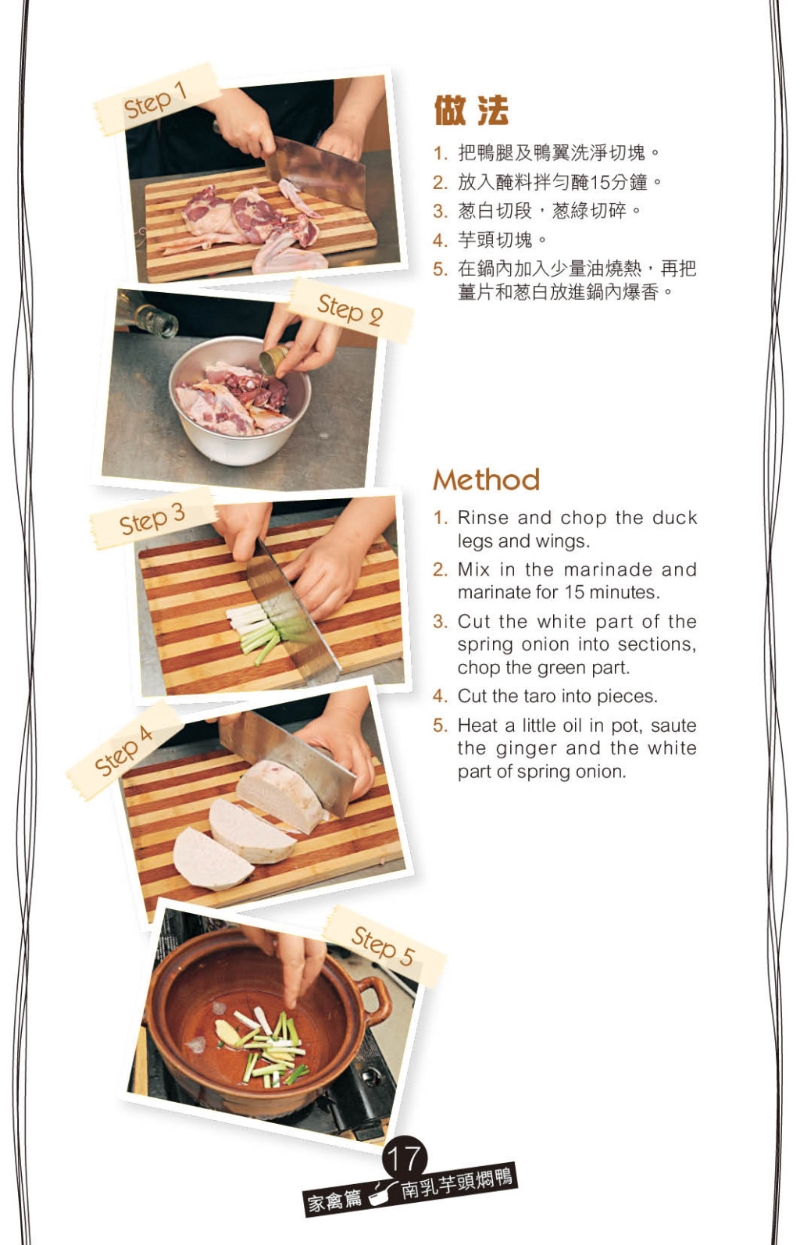 Step 1

Step 2

Step 3

Step 4

Step 5

做法

1. 把鴨腿及鴨翼洗淨切塊。
2. 放入醃料拌勻醃15分鐘。
3. 葱白切段，葱綠切碎。
4. 芋頭切塊。
5. 在鍋內加入少量油燒熱，再把薑片和葱白放進鍋內爆香。

Method

1. Rinse and chop the duck legs and wings.
2. Mix in the marinade and marinate for 15 minutes.
3. Cut the white part of the spring onion into sections, chop the green part.
4. Cut the taro into pieces.
5. Heat a little oil in pot, saute the ginger and the white part of spring onion.

17
家禽篇 南乳芋頭燜鴨