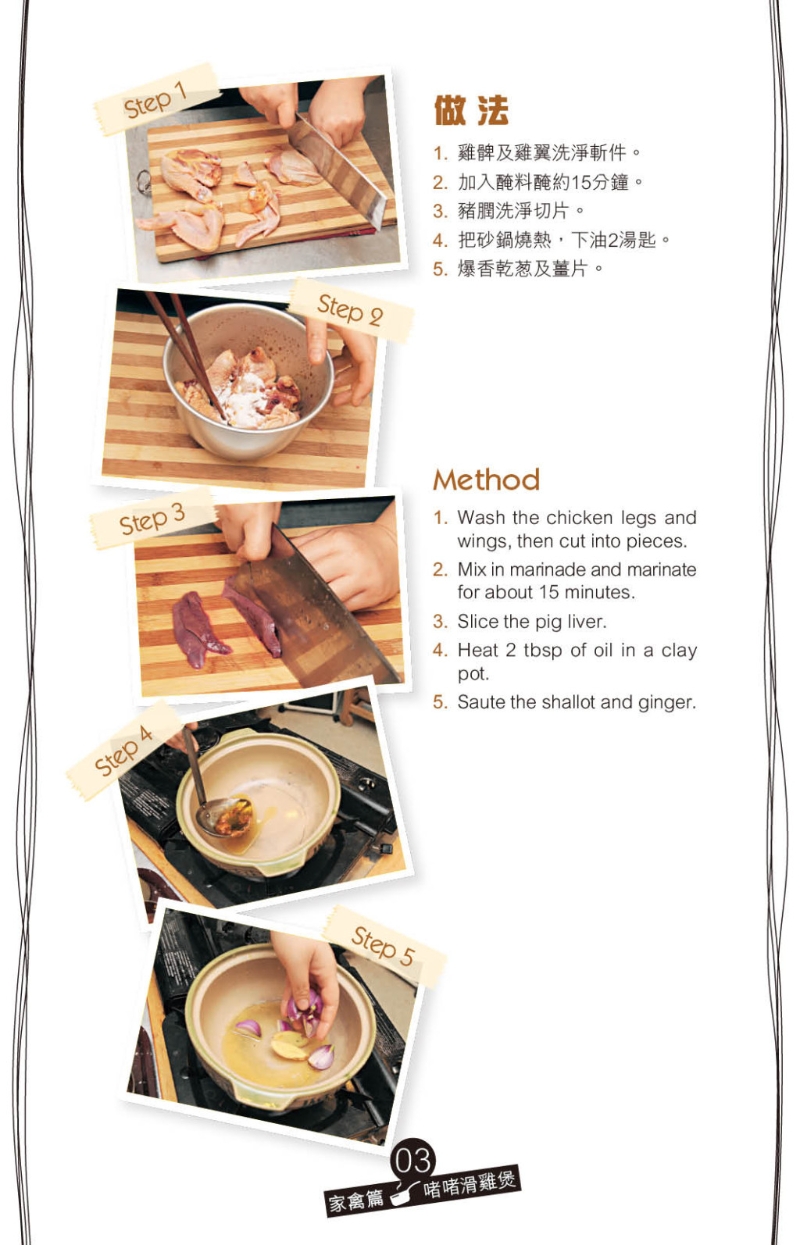 Step 1

Step 2

Step 3

Step 4

Step 5

做法

1. 雞髀及雞翼洗淨斬件。
2. 加入醃料醃約15分鐘。
3. 豬膶洗淨切片。
4. 把砂鍋燒熱，下油2湯匙。
5. 爆香乾葱及薑片。

Method

1. Wash the chicken legs and wings, then cut into pieces.
2. Mix in marinade and marinate for about 15 minutes.
3. Slice the pig liver.
4. Heat 2 tbsp of oil in a clay pot.
5. Saute the shallot and ginger.

03
家禽篇 啫啫滑雞煲