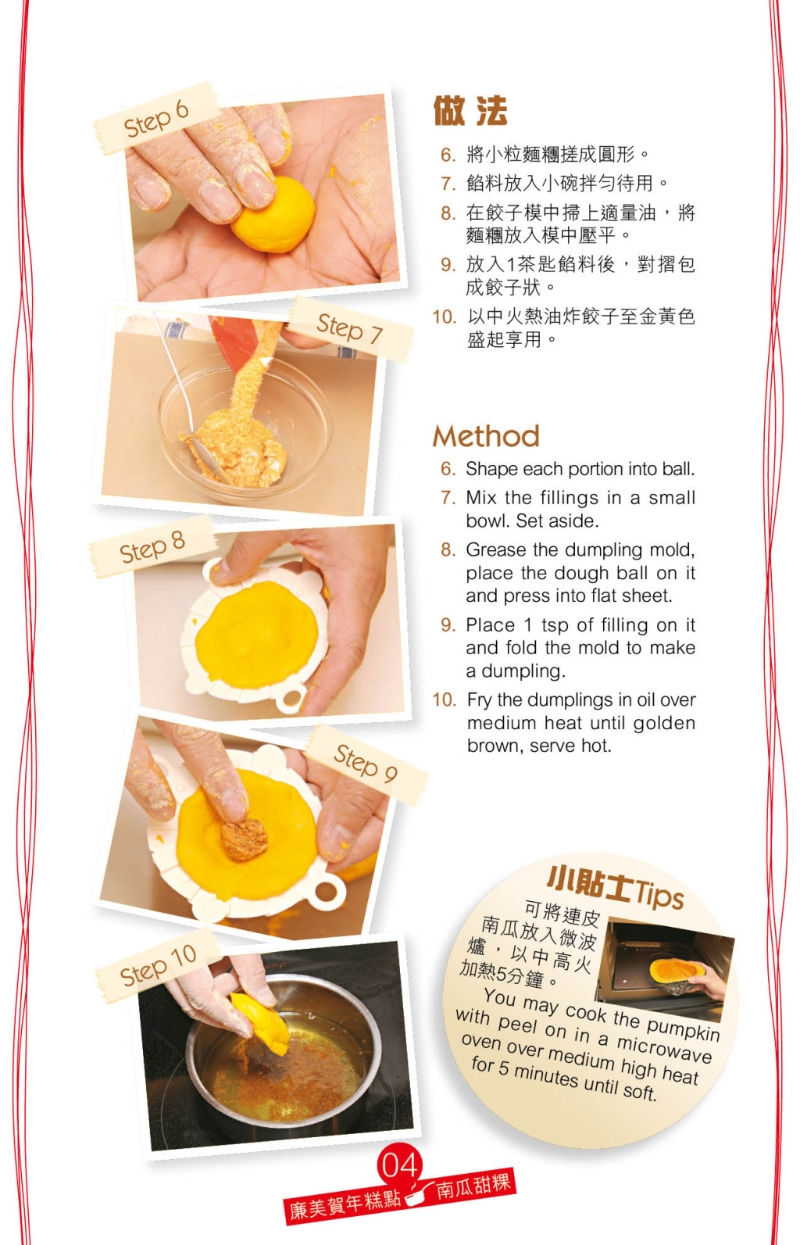 Step 6

Step 7

Step 8

Step 9

Step 10

做法

6. 將小粒麵糰搓成圓形。
7. 餡料放入小碗拌勻待用。
8. 在餃子模中掃上適量油，將麵糰放入模中壓平。
9. 放入1茶匙餡料後，對摺包成餃子狀。
10. 以中火熱油炸餃子至金黃色盛起享用。

Method

6. Shape each portion into ball.
7. Mix the fillings in a small bowl. Set aside.
8. Grease the dumpling mold, place the dough ball on it and press into flat sheet.
9. Place 1 tsp of filling on it and fold the mold to make a dumpling.
10. Fry the dumplings in oil over medium heat until golden brown, serve hot.

小貼士Tips

可將連皮南瓜放入微波爐，以中高火加熱5分鐘。

You may cook the pumpkin with peel on in a microwave oven over medium high heat for 5 minutes until soft.

04
廉美賀年糕點 南瓜甜粿