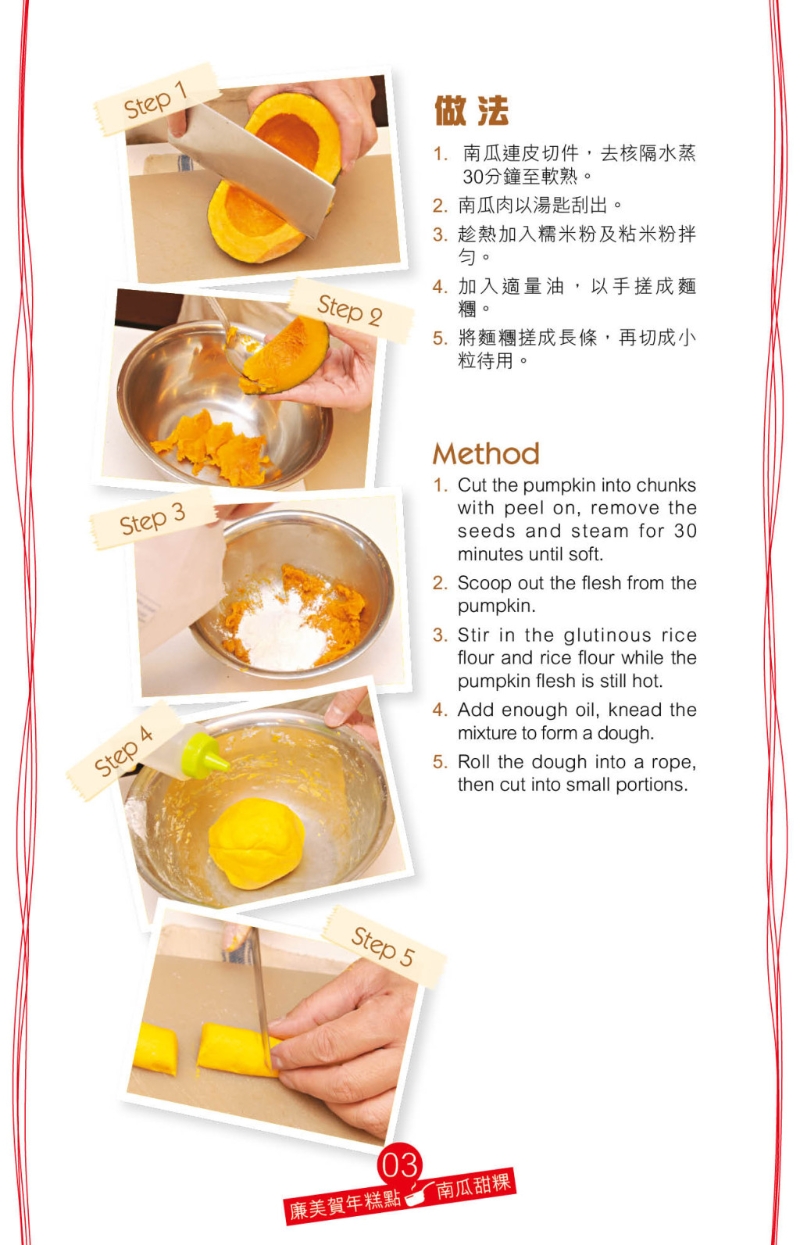 Step 1

Step 2

Step 3

Step 4

Step 5

做法

1. 南瓜連皮切件，去核隔水蒸30分鐘至軟熟。
2. 南瓜肉以湯匙刮出。
3. 趁熱加入糯米粉及粘米粉拌勻。
4. 加入適量油，以手搓成麵糰。
5. 將麵糰搓成長條，再切成小粒待用。

Method

1. Cut the pumpkin into chunks with peel on, remove the seeds and steam for 30 minutes until soft.
2. Scoop out the flesh from the pumpkin.
3. Stir in the glutinous rice flour and rice flour while the pumpkin flesh is still hot.
4. Add enough oil, knead the mixture to form a dough.
5. Roll the dough into a rope, then cut into small portions.

03
廉美賀年糕點 南瓜甜粿