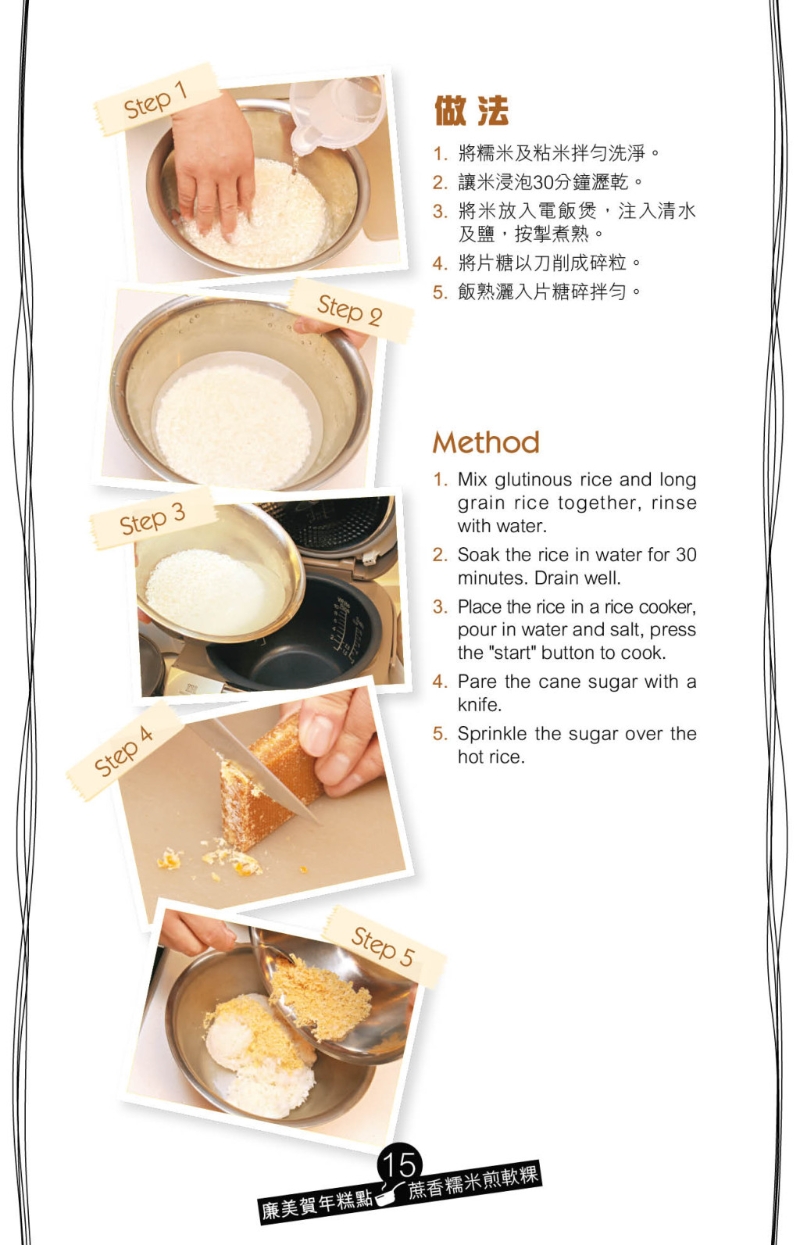 Step 1

Step 2

Step 3

Step 4

Step 5

做法

1. 將糯米及粘米拌勻洗淨。
2. 讓米浸泡30分鐘瀝乾。
3. 將米放入電飯煲，注入清水及鹽，按掣煮熟。
4. 將片糖以刀削成碎粒。
5. 飯熟灑入片糖碎拌勻。

Method

1. Mix glutinous rice and long grain rice together, rinse with water.
2. Soak the rice in water for 30 minutes. Drain well.
3. Place the rice in a rice cooker, pour in water and salt, press the "start" button to cook.
4. Pare the cane sugar with a knife.
5. Sprinkle the sugar over the hot rice.

15
廉美賀年糕點 蔗香糯米煎軟粿