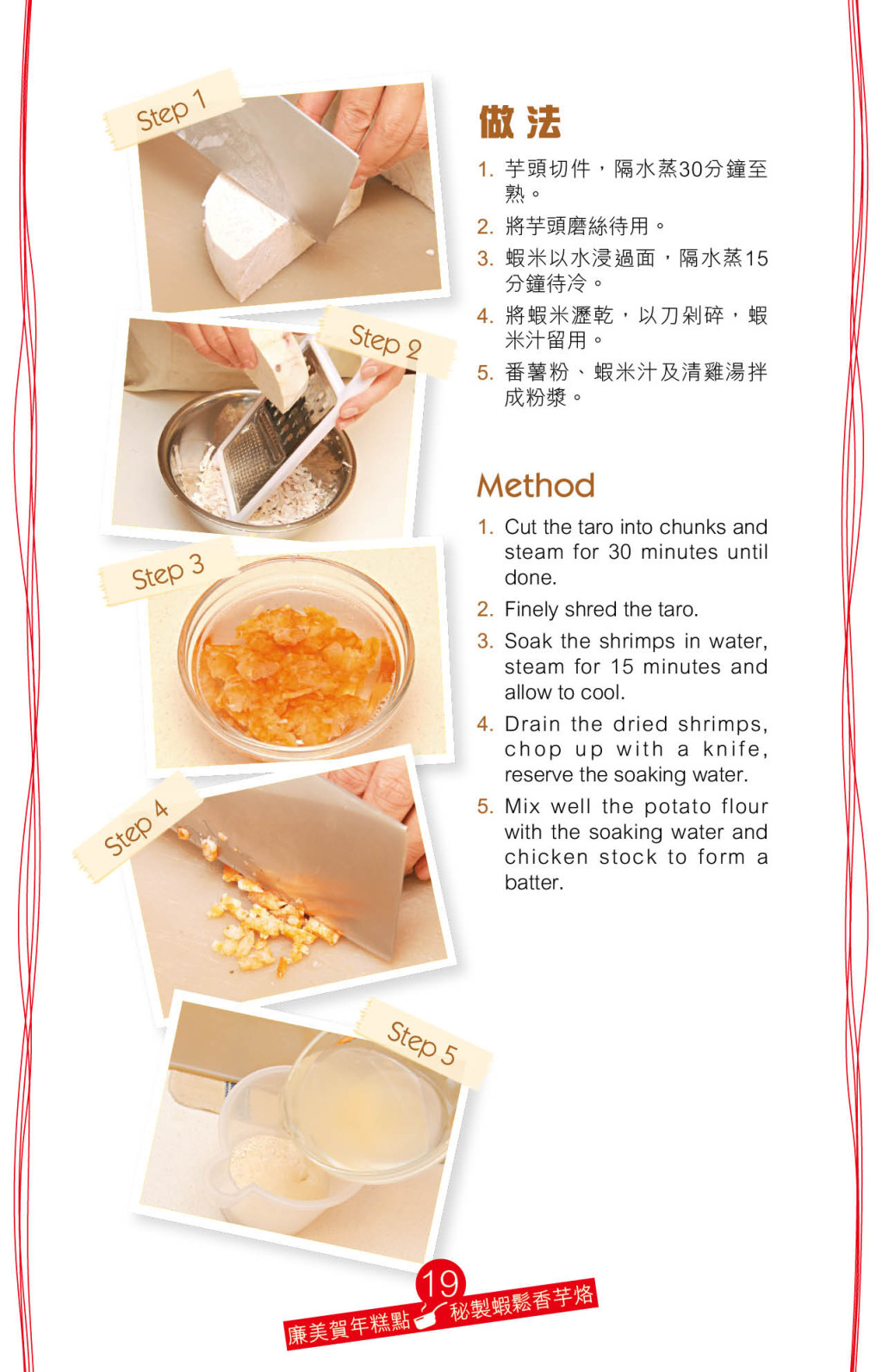 Step 1

Step 2

Step 3

Step 4

Step 5

做法

1. 芋頭切件，隔水蒸30分鐘至熟。
2. 將芋頭磨絲待用。
3. 蝦米以水浸過面，隔水蒸15分鐘待冷。
4. 將蝦米瀝乾，以刀剁碎，蝦米汁留用。
5. 番薯粉、蝦米汁及清雞湯拌成粉漿。

Method

1. Cut the taro into chunks and steam for 30 minutes until done.
2. Finely shred the taro.
3. Soak the shrimps in water, steam for 15 minutes and allow to cool.
4. Drain the dried shrimps, chop up with a knife, reserve the soaking water.
5. Mix well the potato flour with the soaking water and chicken stock to form a batter.

廉美賀年糕點 19 秘製蝦鬆香芋烙