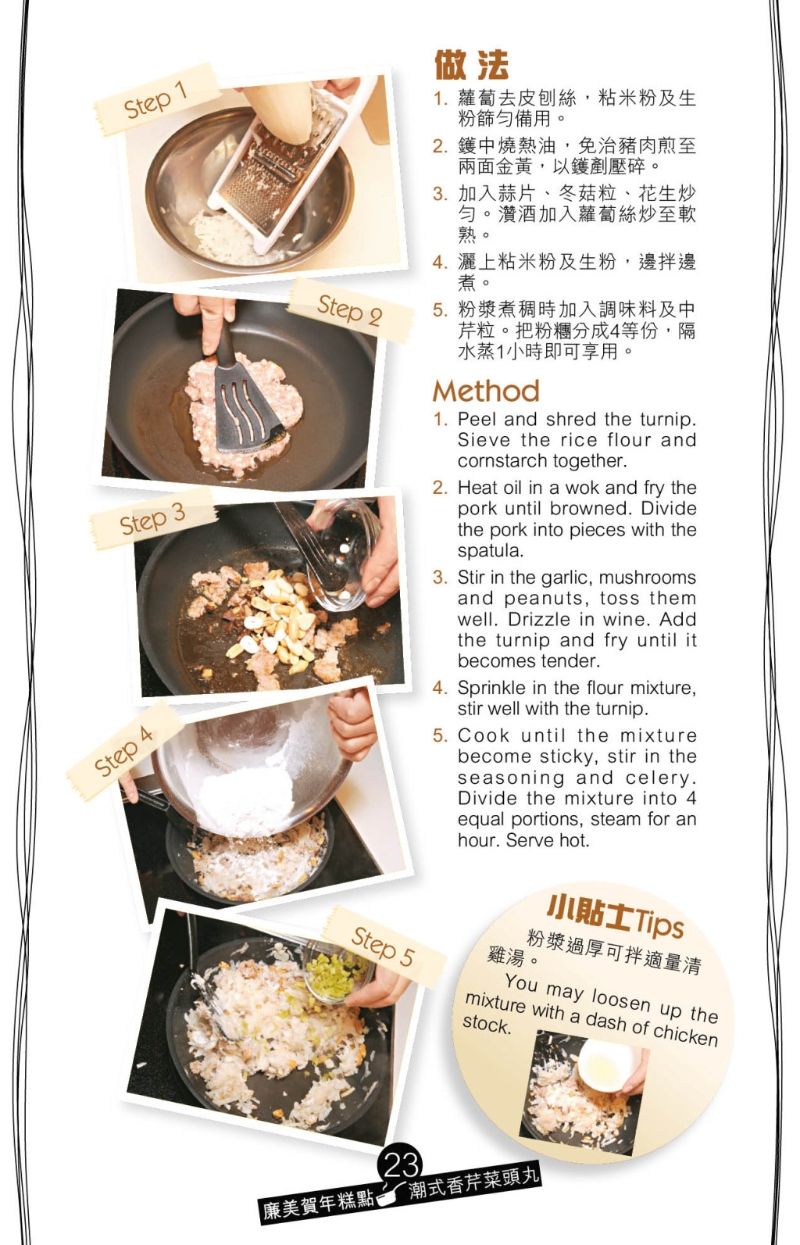 Step 1

Step 2

Step 3

Step 4

Step 5

做法

1. 蘿蔔去皮刨絲，粘米粉及生粉篩勻備用。

2. 鑊中燒熱油，免治豬肉煎至兩面金黃，以鑊剷壓碎。

3. 加入蒜片、冬菇粒、花生炒勻。灒酒加入蘿蔔絲炒至軟熟。

4. 灑上粘米粉及生粉，邊拌邊煮。

5. 粉漿煮稠時加入調味料及中芹粒。把粉糰分成4等份，隔水蒸1小時即可享用。

Method

1. Peel and shred the turnip. Sieve the rice flour and cornstarch together.

2. Heat oil in a wok and fry the pork until browned. Divide the pork into pieces with the spatula.

3. Stir in the garlic, mushrooms and peanuts, toss them well. Drizzle in wine. Add the turnip and fry until it becomes tender.

4. Sprinkle in the flour mixture, stir well with the turnip.

5. Cook until the mixture become sticky, stir in the seasoning and celery. Divide the mixture into 4 equal portions, steam for an hour. Serve hot.

小貼士Tips

粉漿過厚可拌適量清雞湯。

You may loosen up the mixture with a dash of chicken stock.

23

廉美賀年糕點

潮式香芹菜頭丸