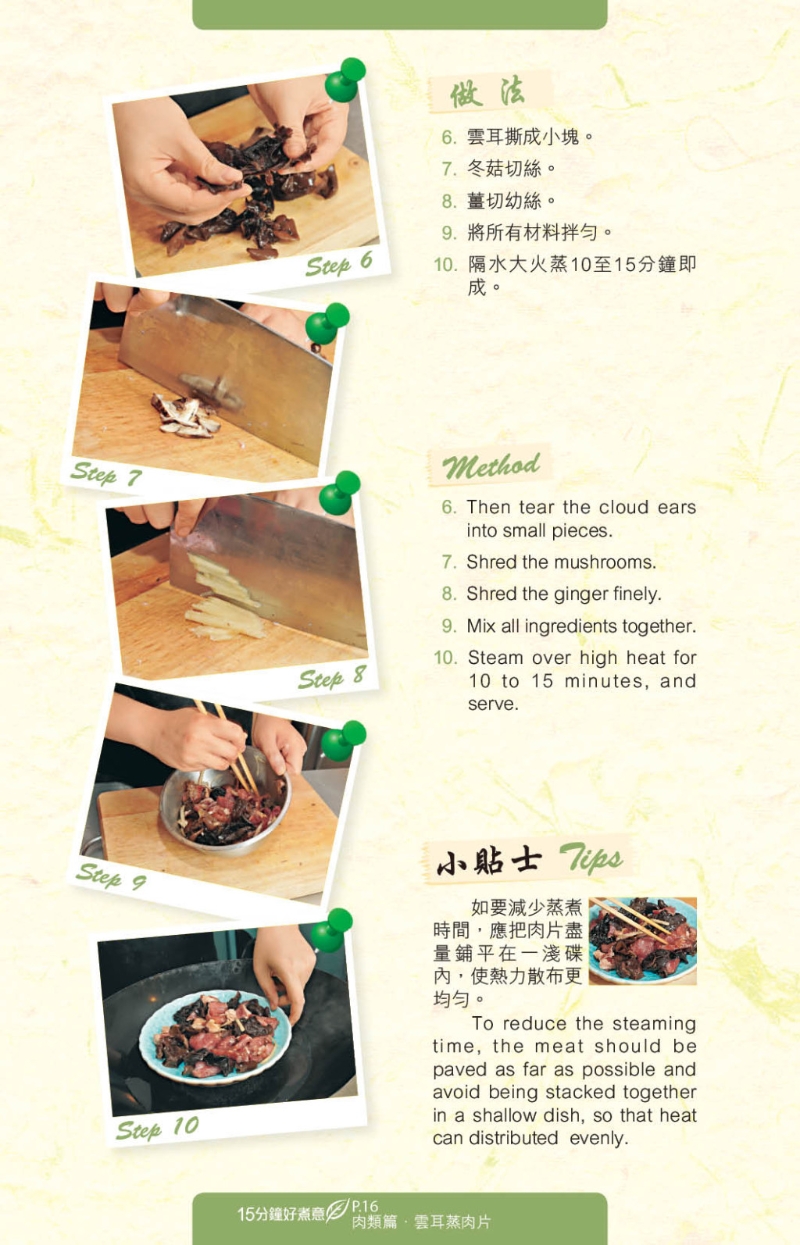 Step 6

Step 7

Step 8

Step 9

Step 10

做法

6. 雲耳撕成小塊。
7. 冬菇切絲。
8. 薑切幼絲。
9. 將所有材料拌勻。
10. 隔水大火蒸10至15分鐘即成。

Method

6. Then tear the cloud ears into small pieces.
7. Shred the mushrooms.
8. Shred the ginger finely.
9. Mix all ingredients together.
10. Steam over high heat for 10 to 15 minutes, and serve.

小貼士 Tips

如要減少蒸煮時間，應把肉片盡量鋪平在一淺碟內，使熱力散布更均勻。

To reduce the steaming time, the meat should be paved as far as possible and avoid being stacked together in a shallow dish, so that heat can distributed evenly.

15分鐘好煮意 P.16 肉類篇 · 雲耳蒸肉片