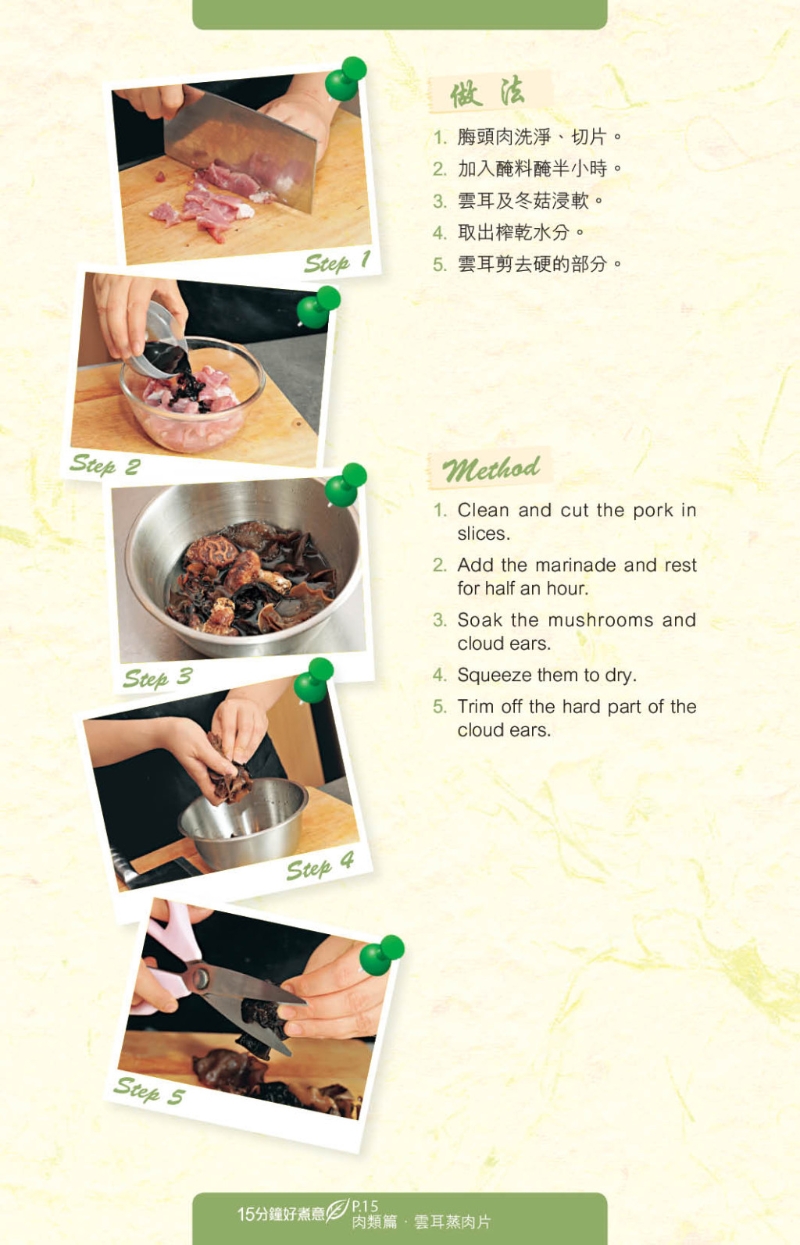 Step 1

Step 2

Step 3

Step 4

Step 5

做法

1. 脢頭肉洗淨、切片。
2. 加入醃料醃半小時。
3. 雲耳及冬菇浸軟。
4. 取出榨乾水分。
5. 雲耳剪去硬的部分。

Method

1. Clean and cut the pork in slices.
2. Add the marinade and rest for half an hour.
3. Soak the mushrooms and cloud ears.
4. Squeeze them to dry.
5. Trim off the hard part of the cloud ears.

15分鐘好煮意 P.15 肉類篇 · 雲耳蒸肉片