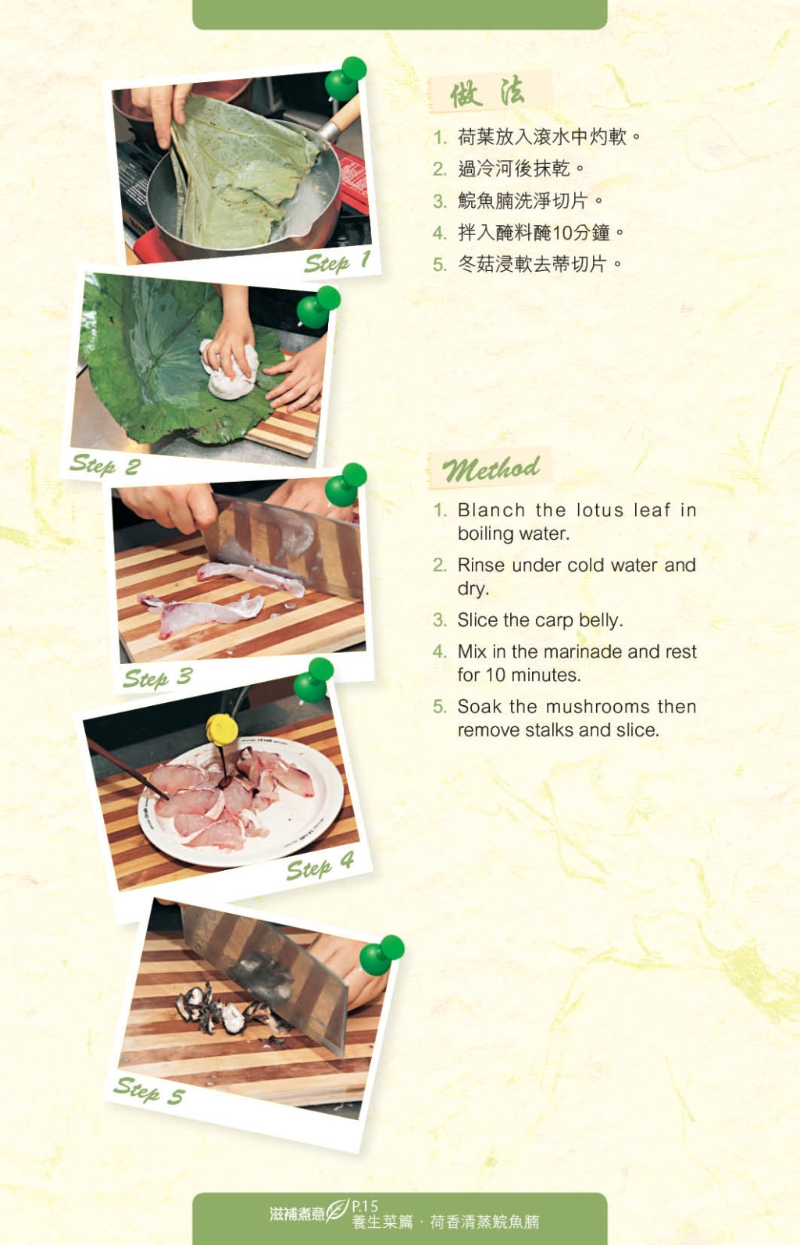 Step 1

Step 2

Step 3

Step 4

Step 5

做法

1. 荷葉放入滾水中灼軟。
2. 過冷河後抹乾。
3. 鯇魚腩洗淨切片。
4. 拌入醃料醃10分鐘。
5. 冬菇浸軟去蒂切片。

Method

1. Blanch the lotus leaf in boiling water.
2. Rinse under cold water and dry.
3. Slice the carp belly.
4. Mix in the marinade and rest for 10 minutes.
5. Soak the mushrooms then remove stalks and slice.

滋補煮意 P.15
養生菜篇 · 荷香清蒸鯇魚腩