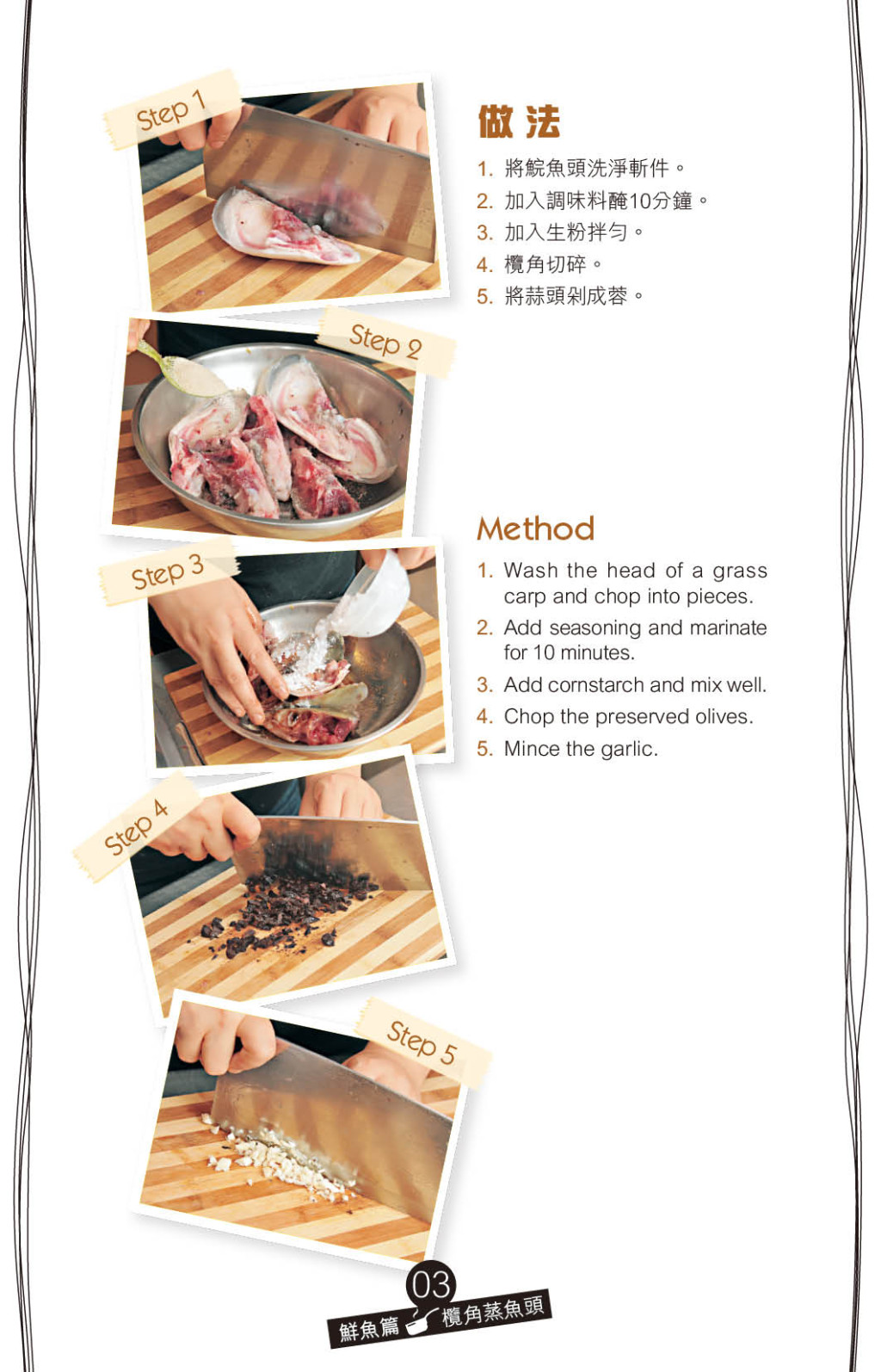 Step 1

Step 2

Step 3

Step 4

Step 5

做法

1. 將鯇魚頭洗淨斬件。
2. 加入調味料醃10分鐘。
3. 加入生粉拌勻。
4. 欖角切碎。
5. 將蒜頭剁成蓉。

Method

1. Wash the head of a grass carp and chop into pieces.
2. Add seasoning and marinate for 10 minutes.
3. Add cornstarch and mix well.
4. Chop the preserved olives.
5. Mince the garlic.

03
鮮魚篇 欖角蒸魚頭