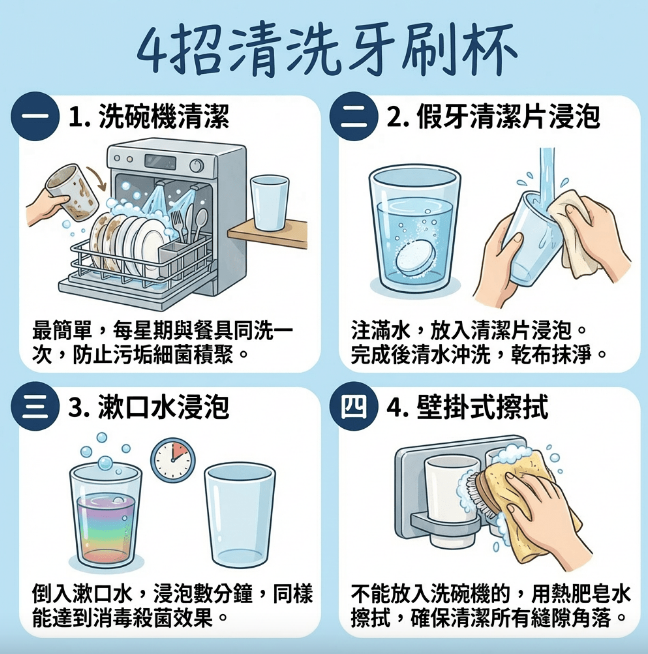 4招清洗牙刷杯

一 1. 洗碗機清潔

最簡單，每星期與餐具同洗一次，防止污垢細菌積聚。

二 2. 假牙清潔片浸泡

注滿水，放入清潔片浸泡。完成後清水沖洗，乾布抹淨。

三 3. 漱口水浸泡

倒入漱口水，浸泡數分鐘，同樣能達到消毒殺菌效果。

四 4. 壁掛式擦拭

不能放入洗碗機的，用熱肥皂水擦拭，確保清潔所有縫隙角落。